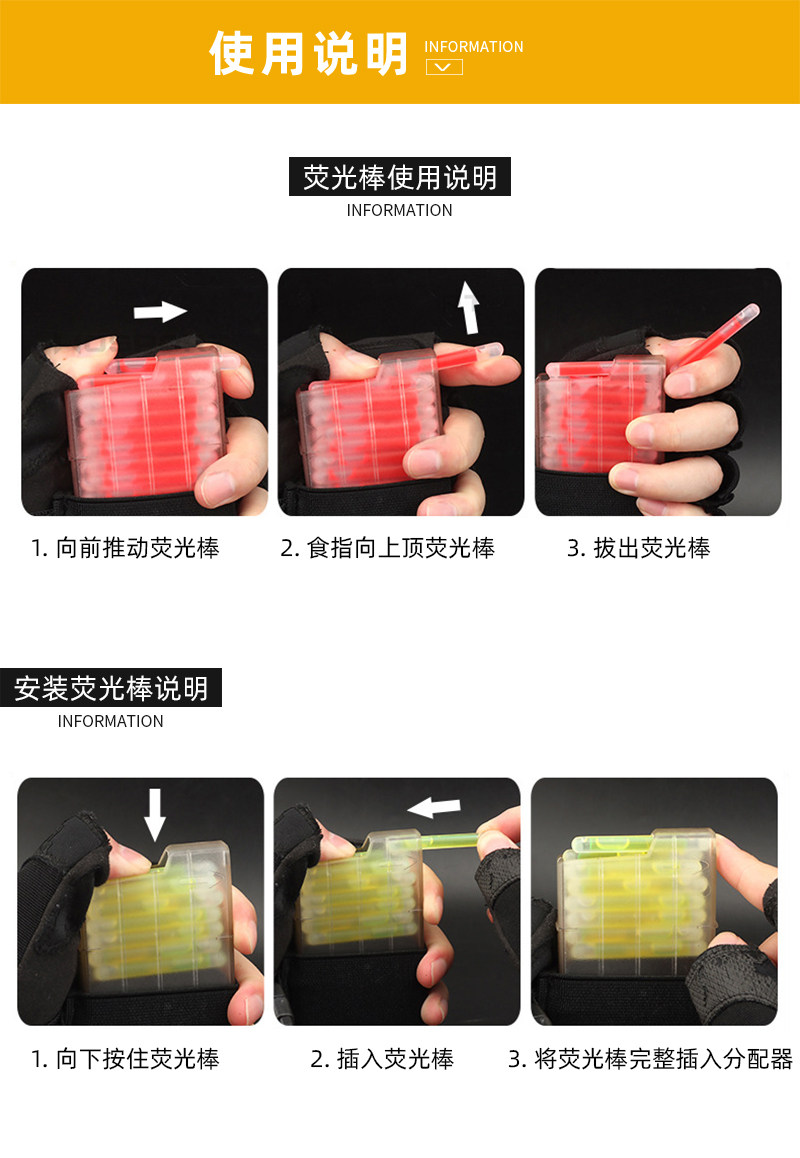 使用说明 INFORMATION

荧光棒使用说明
INFORMATION

1. 向前推动荧光棒

2. 食指向上顶荧光棒

3. 拔出荧光棒

安装荧光棒说明
INFORMATION

1. 向下按住荧光棒

2. 插入荧光棒

3. 将荧光棒完整插入分配器