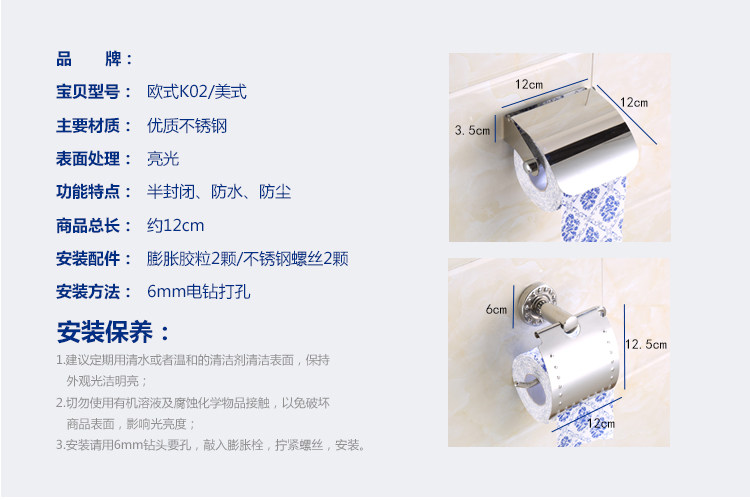 品　　牌：
宝贝型号：　欧式K02/美式
主要材质：　优质不锈钢
表面处理：　亮光
功能特点：　半封闭、防水、防尘
商品总长：　约12cm
安装配件：　膨胀胶粒2颗/不锈钢螺丝2颗
安装方法：　6mm电钻打孔

安装保养：
1.建议定期用清水或者温和的清洁剂清洁表面，保持外观光洁明亮；
2.切勿使用有机溶液及腐蚀化学物品接触，以免破坏商品表面，影响光亮度；
3.安装请用6mm钻头要孔，敲入膨胀栓，拧紧螺丝，安装。

12cm
12cm
3.5cm

6cm
12.5cm
12cm