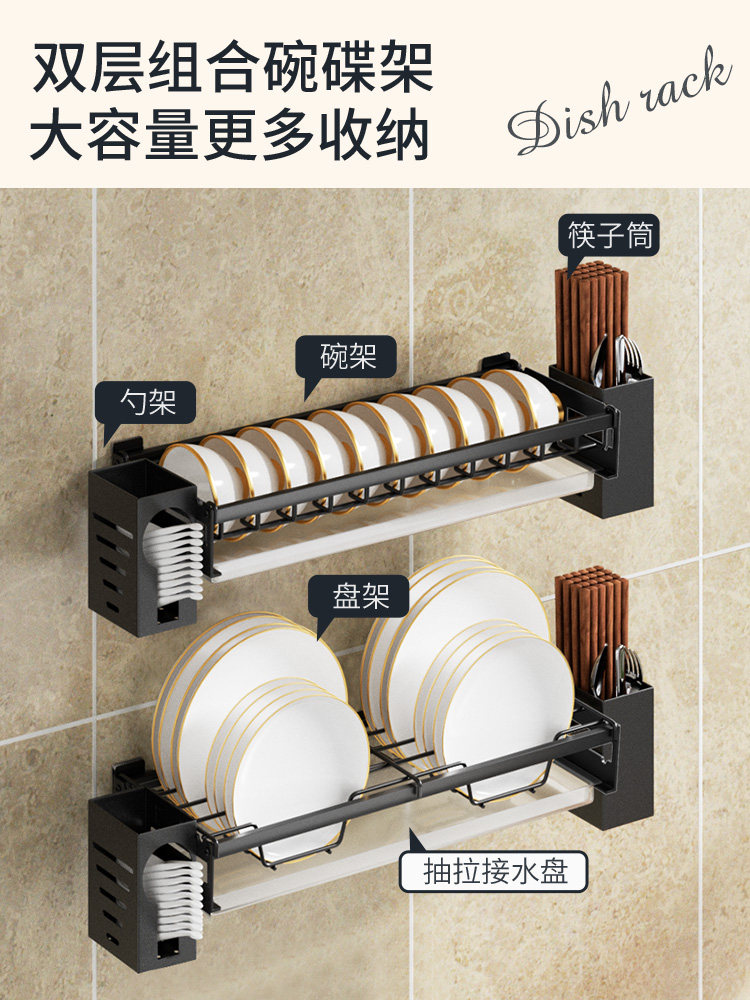 双层组合碗碟架
大容量更多收纳

Dish rack

筷子筒

碗架

勺架

盘架

抽拉接水盘