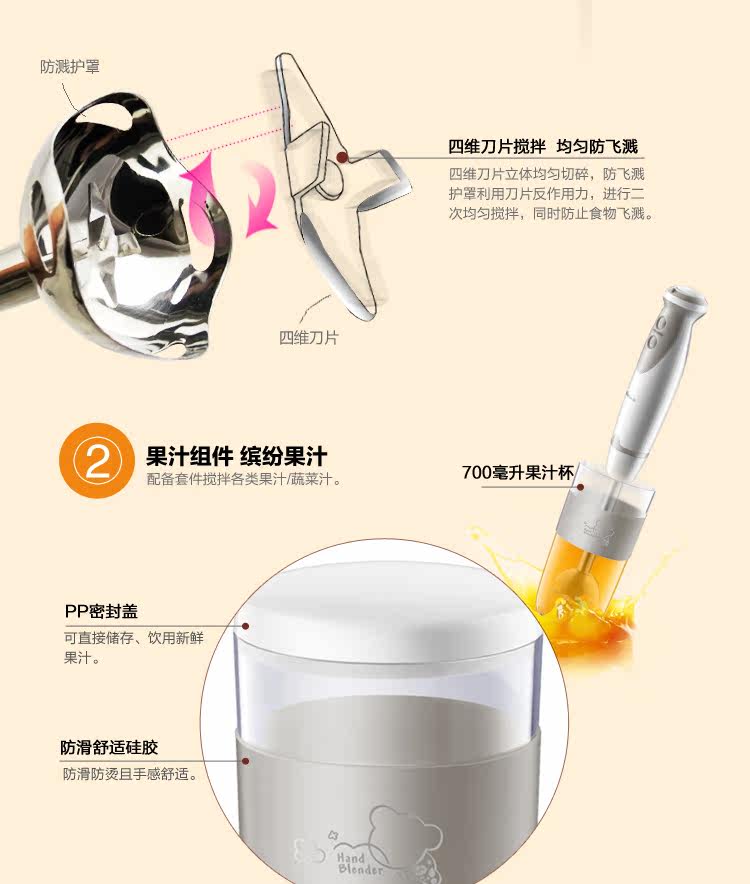 防溅护罩

四维刀片搅拌 均匀防飞溅

四维刀片立体均匀切碎，防飞溅护罩利用刀片反作用力，进行二次均匀搅拌，同时防止食物飞溅。

四维刀片

2

果汁组件 缤纷果汁

配备套件搅拌各类果汁/蔬菜汁。

700毫升果汁杯

PP密封盖

可直接储存、饮用新鲜果汁。

防滑舒适硅胶

防滑防烫且手感舒适。

Hand Blender