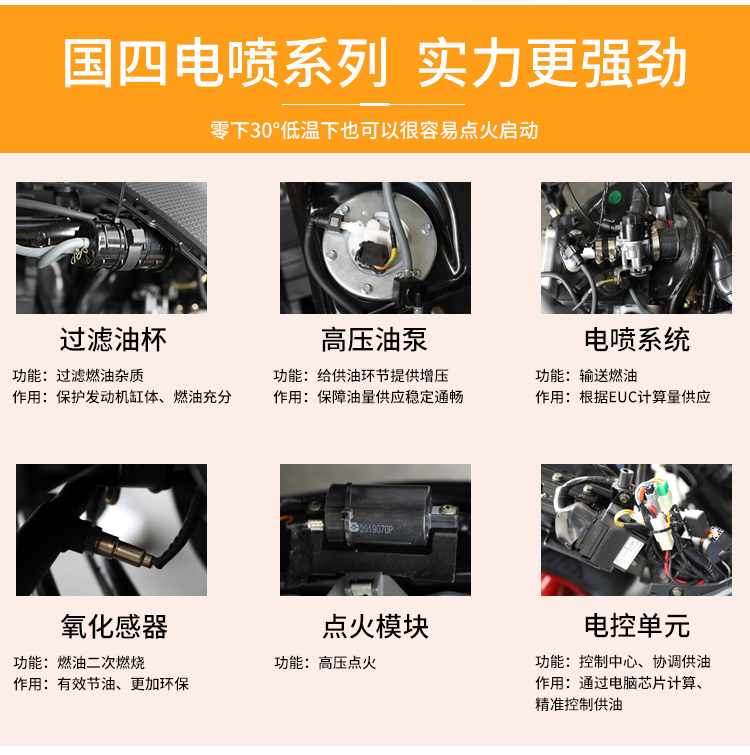 国四电喷系列 实力更强劲

零下30°低温下也可以很容易点火启动

过滤油杯

功能：过滤燃油杂质
作用：保护发动机缸体、燃油充分

高压油泵

功能：给供油环节提供增压
作用：保障油量供应稳定通畅

电喷系统

功能：输送燃油
作用：根据EUC计算量供应

氧化感器

功能：燃油二次燃烧
作用：有效节油、更加环保

2019070P

点火模块

功能：高压点火

电控单元

功能：控制中心、协调供油
作用：通过电脑芯片计算、精准控制供油