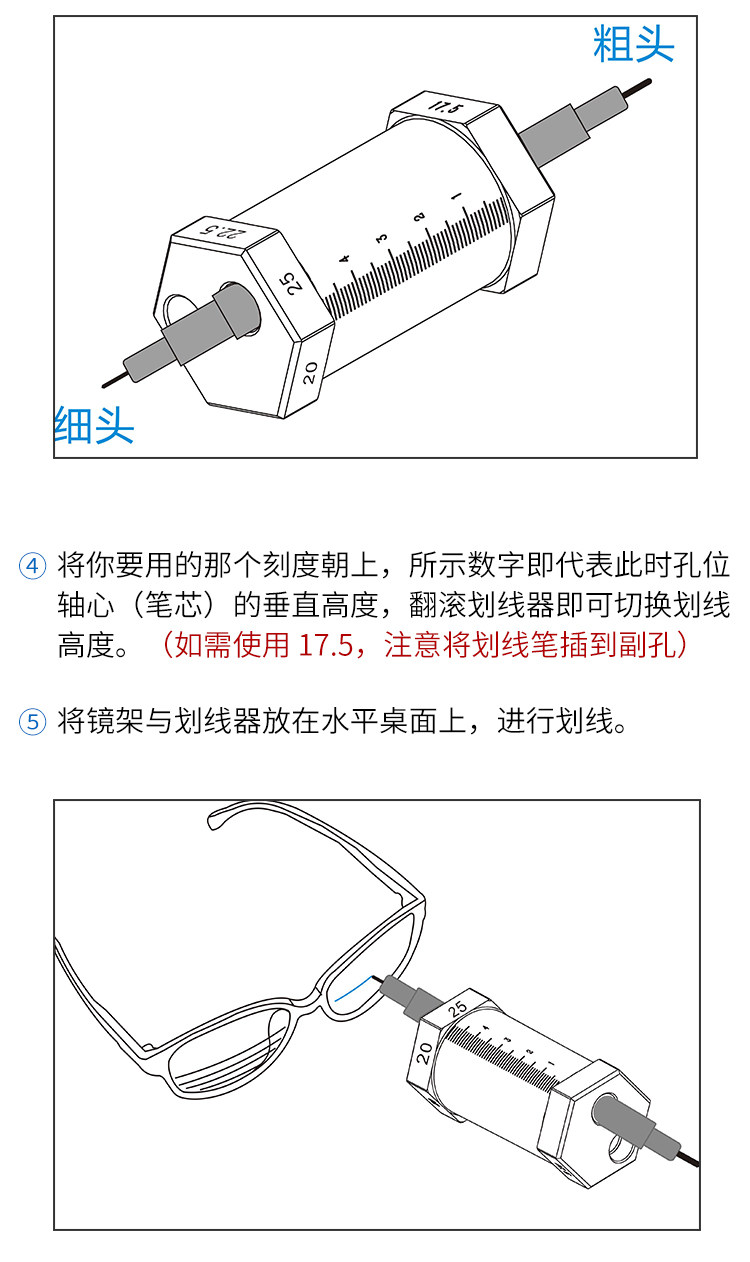 粗头

17.5

1
2
3
4

22.5

25

20

细头

④ 将你要用的那个刻度朝上，所示数字即代表此时孔位轴心（笔芯）的垂直高度，翻滚划线器即可切换划线高度。（如需使用 17.5，注意将划线笔插到副孔）

⑤ 将镜架与划线器放在水平桌面上，进行划线。

25

20

4
3
2
1