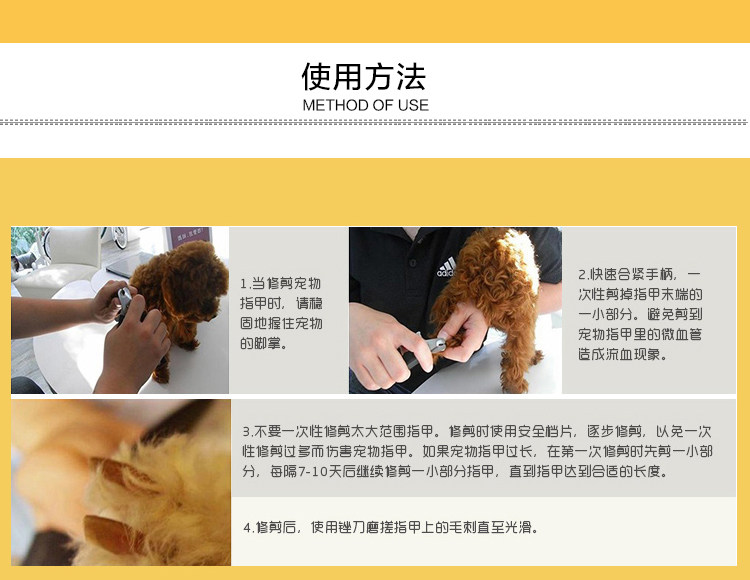 使用方法
METHOD OF USE

1.当修剪宠物指甲时，请稳固地握住宠物的脚掌。

adidas

2.快速合紧手柄，一次性剪掉指甲末端的一小部分。避免剪到宠物指甲里的微血管造成流血现象。

3.不要一次性修剪太大范围指甲。修剪时使用安全档片，逐步修剪，以免一次性修剪过多而伤害宠物指甲。如果宠物指甲过长，在第一次修剪时先剪一小部分，每隔7-10天后继续修剪一小部分指甲，直到指甲达到合适的长度。

4.修剪后，使用锉刀磨搓指甲上的毛刺直至光滑。