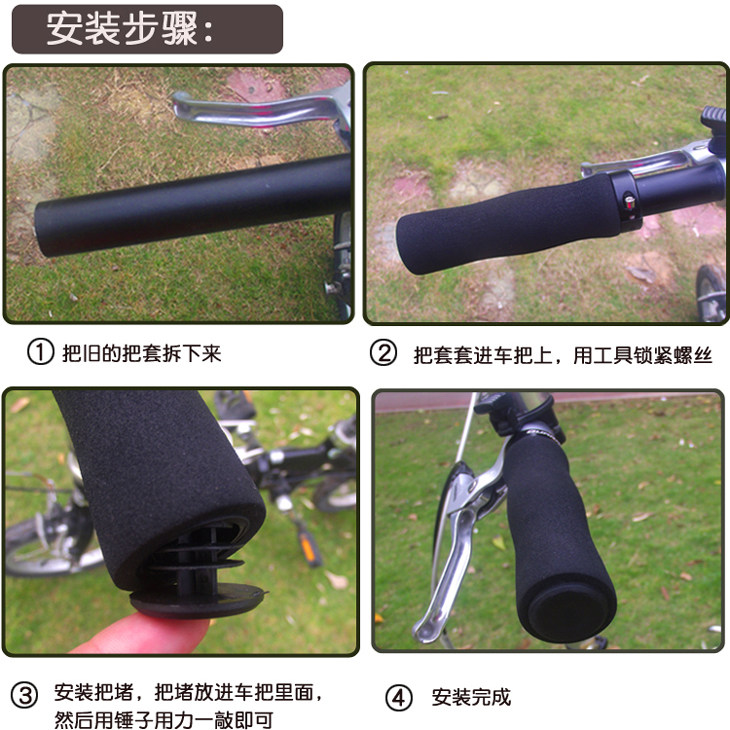 安装步骤：

① 把旧的把套拆下来

② 把套套进车把上，用工具锁紧螺丝

③ 安装把堵，把堵放进车把里面，然后用锤子用力一敲即可

④ 安装完成