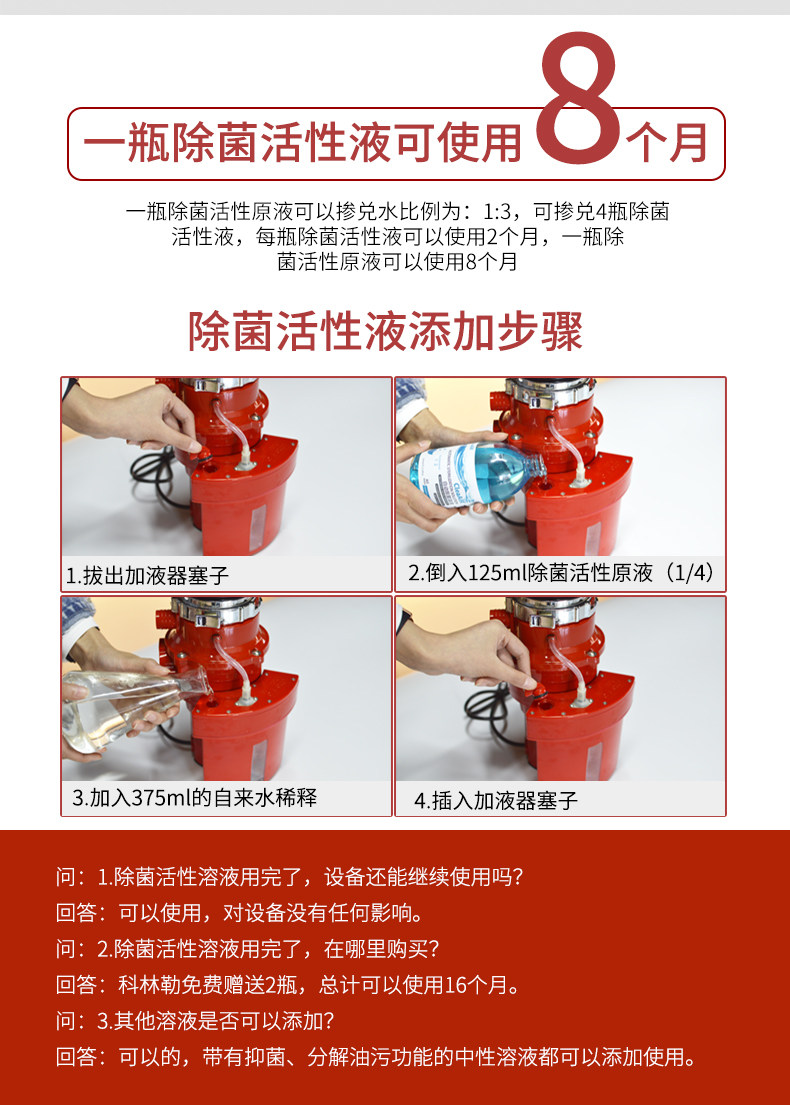 一瓶除菌活性液可使用8个月

一瓶除菌活性原液可以掺兑水比例为：1:3，可掺兑4瓶除菌活性液，每瓶除菌活性液可以使用2个月，一瓶除菌活性原液可以使用8个月

除菌活性液添加步骤

1.拔出加液器塞子

2.倒入125ml除菌活性原液（1/4）

3.加入375ml的自来水稀释

4.插入加液器塞子

问：1.除菌活性溶液用完了，设备还能继续使用吗？
回答：可以使用，对设备没有任何影响。
问：2.除菌活性溶液用完了，在哪里购买？
回答：科林勒免费赠送2瓶，总计可以使用16个月。
问：3.其他溶液是否可以添加？
回答：可以的，带有抑菌、分解油污功能的中性溶液都可以添加使用。