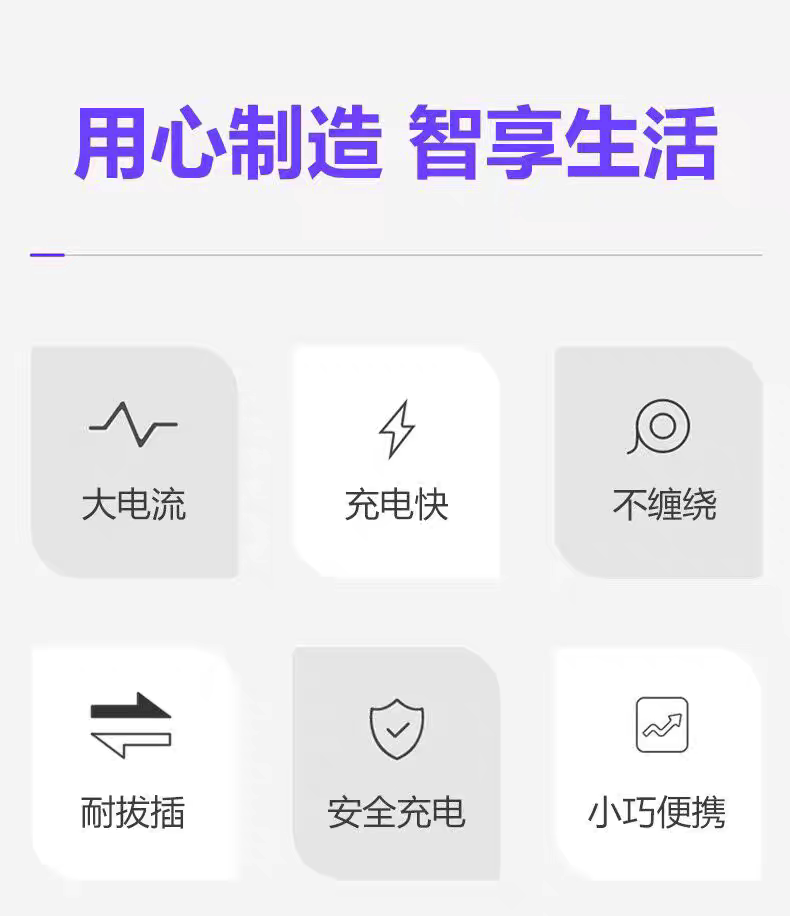 用心制造 智享生活

大电流

充电快

不缠绕

耐拔插

安全充电

小巧便携