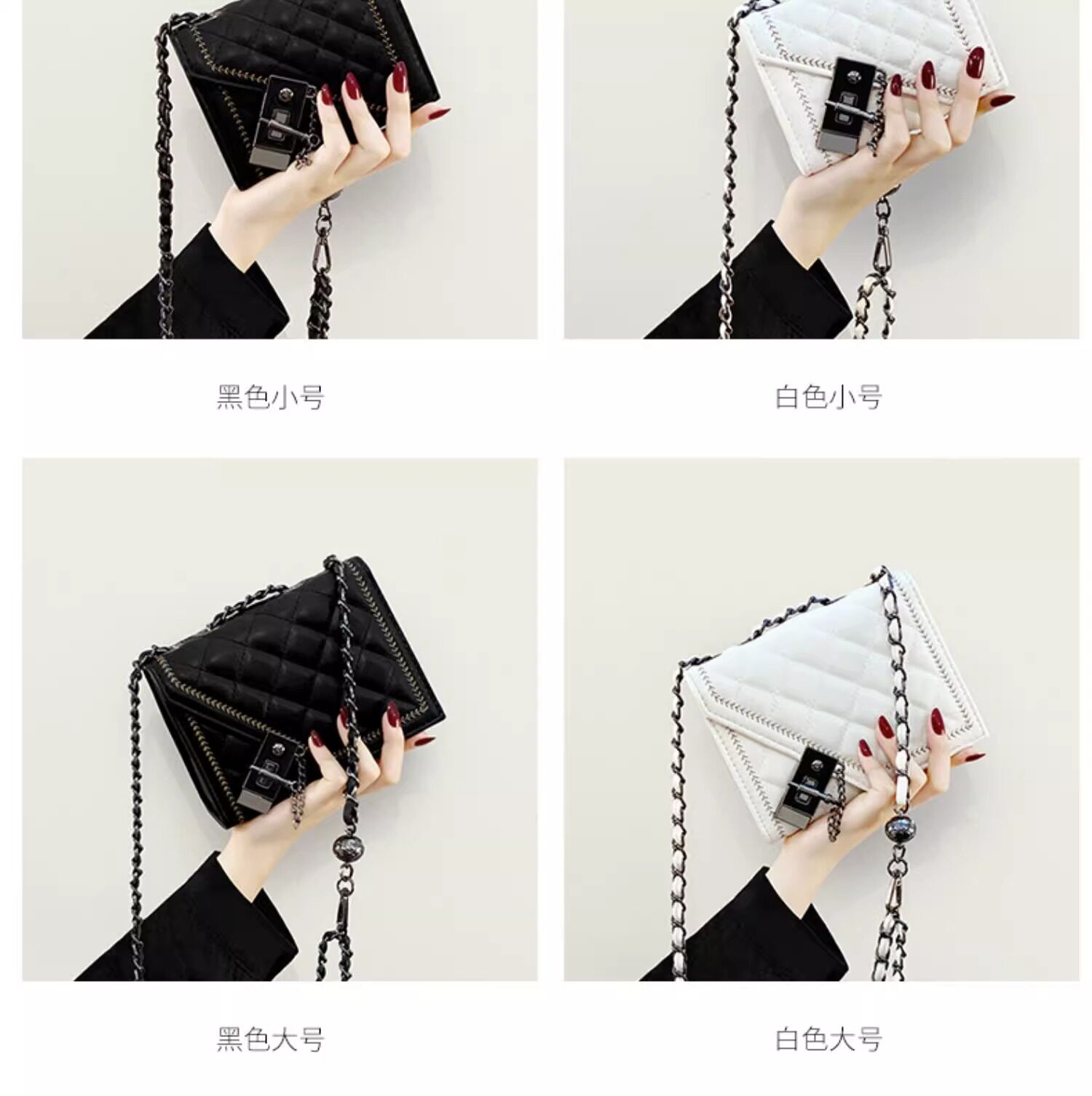 黑色小号

白色小号

黑色大号

白色大号