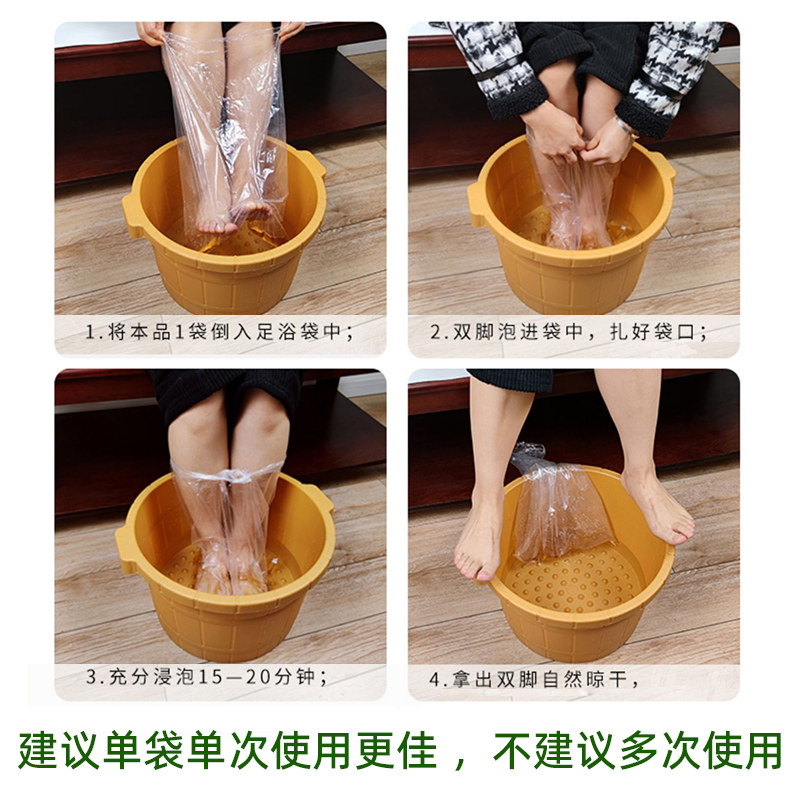 1.将本品1袋倒入足浴袋中；

2.双脚泡进袋中，扎好袋口；

3.充分浸泡15—20分钟；

4.拿出双脚自然晾干，

建议单袋单次使用更佳，不建议多次使用