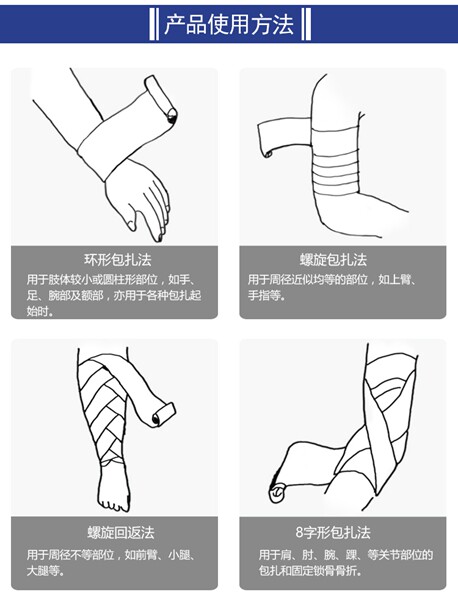 产品使用方法

环形包扎法
用于肢体较小或圆柱形部位，如手、足、腕部及额部，亦用于各种包扎起始时。

螺旋包扎法
用于周径近似均等的部位，如上臂、手指等。

螺旋回返法
用于周径不等部位，如前臂、小腿、大腿等。

8字形包扎法
用于肩、肘、腕、踝、等关节部位的包扎和固定锁骨骨折。