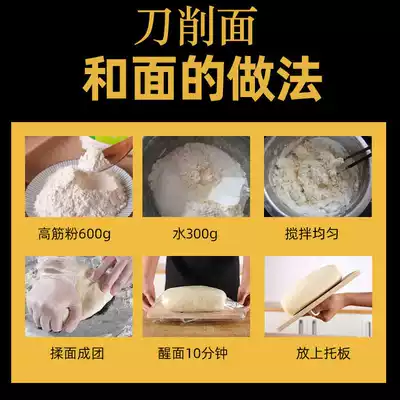 刀削面
和面的做法

高筋粉600g

水300g

搅拌均匀

揉面成团

醒面10分钟

放上托板