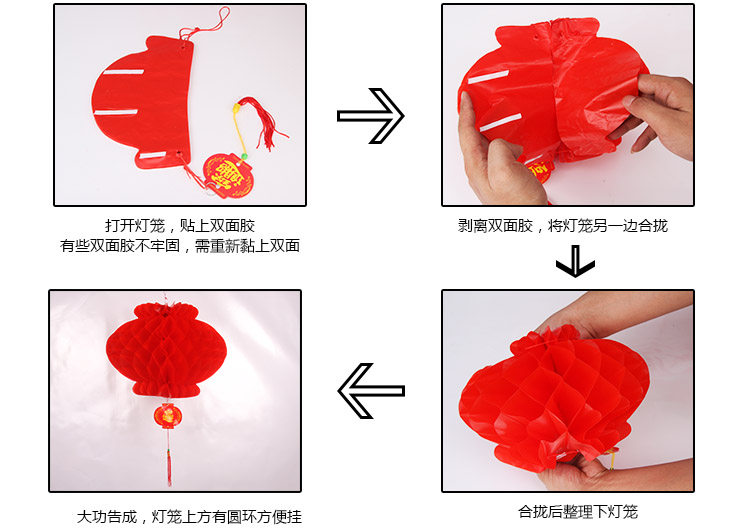 打开灯笼，贴上双面胶
有些双面胶不牢固，需重新黏上双面

剥离双面胶，将灯笼另一边合拢

合拢后整理下灯笼

大功告成，灯笼上方有圆环方便挂