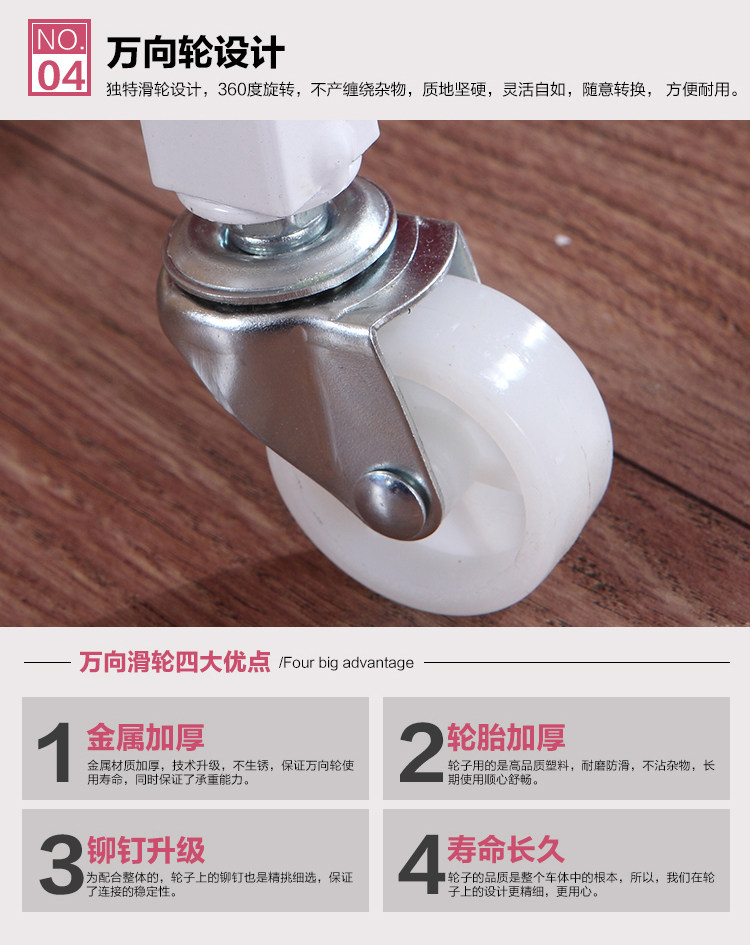 NO.
04
万向轮设计
独特滑轮设计，360度旋转，不产缠绕杂物，质地坚硬，灵活自如，随意转换，方便耐用。

万向滑轮四大优点 /Four big advantage

1 金属加厚
金属材质加厚，技术升级，不生锈，保证万向轮使用寿命，同时保证了承重能力。

2 轮胎加厚
轮子用的是高品质塑料，耐磨防滑，不沾杂物，长期使用顺心舒畅。

3 铆钉升级
为配合整体的，轮子上的铆钉也是精挑细选，保证了连接的稳定性。

4 寿命长久
轮子的品质是整个车体中的根本，所以，我们在轮子上的设计更精细，更用心。