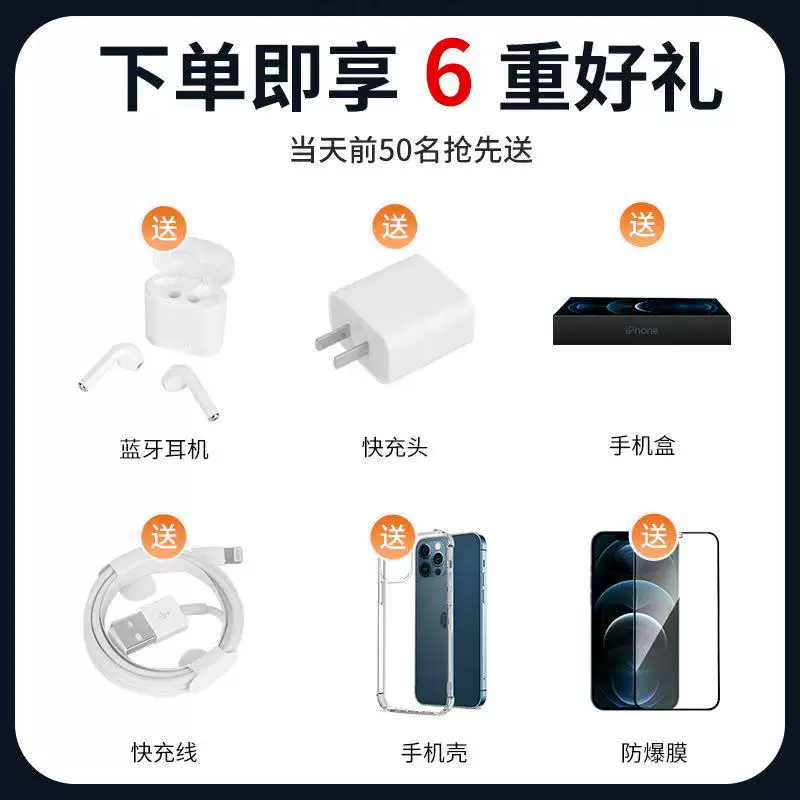 下单即享 6 重好礼

当天前50名抢先送

送

蓝牙耳机

送

快充头

送

iPhone

手机盒

送

快充线

送

手机壳

送

防爆膜