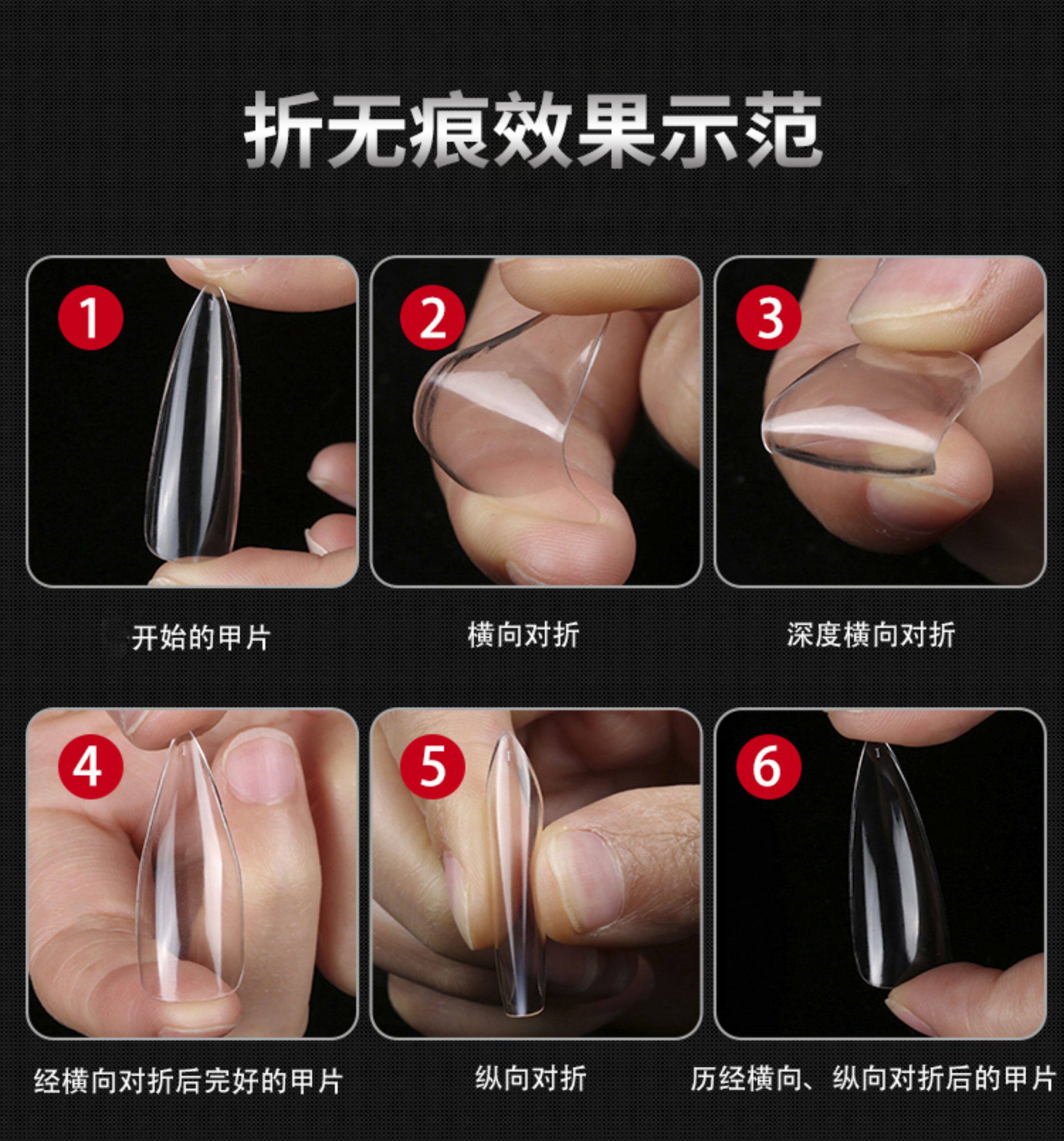 折无痕效果示范

1

开始的甲片

2

横向对折

3

深度横向对折

4

经横向对折后完好的甲片

5

纵向对折

6

历经横向、纵向对折后的甲片