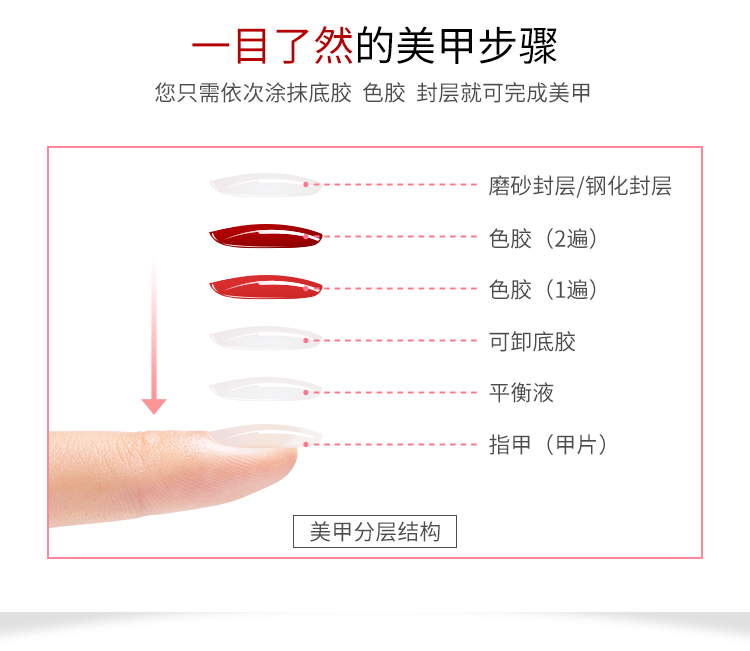 一目了然的美甲步骤

您只需依次涂抹底胶 色胶 封层就可完成美甲

磨砂封层/钢化封层

色胶（2遍）

色胶（1遍）

可卸底胶

平衡液

指甲（甲片）

美甲分层结构