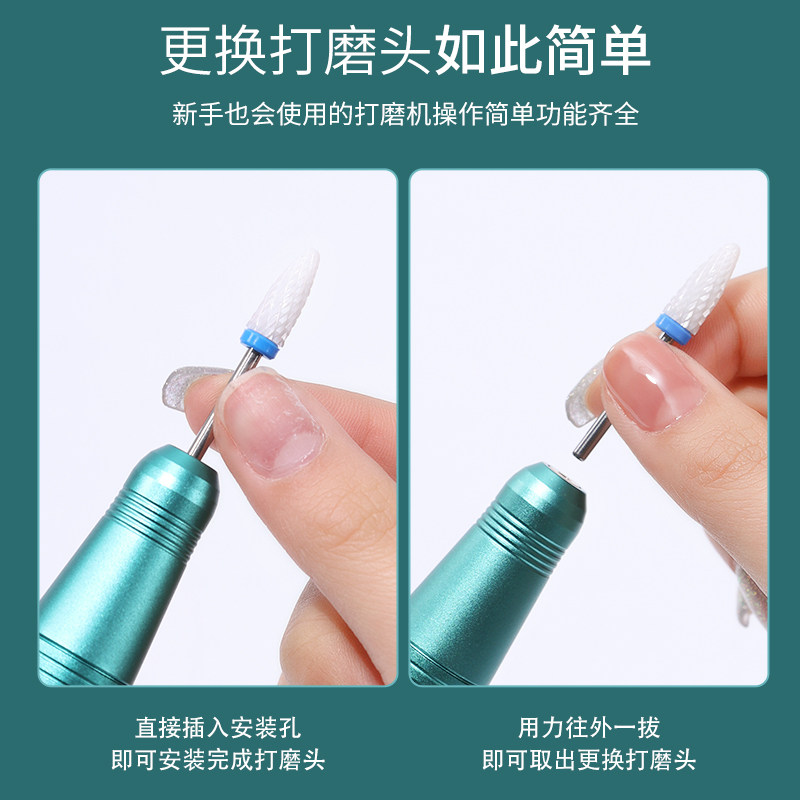 更换打磨头如此简单

新手也会使用的打磨机操作简单功能齐全

直接插入安装孔
即可安装完成打磨头

用力往外一拔
即可取出更换打磨头