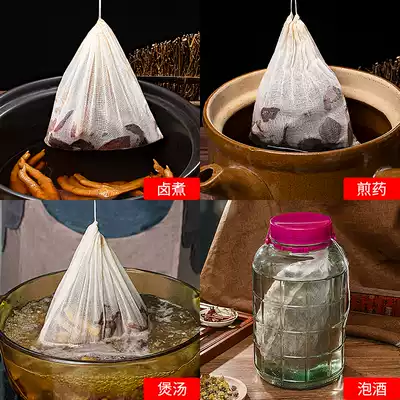 卤煮

煎药

煲汤

泡酒