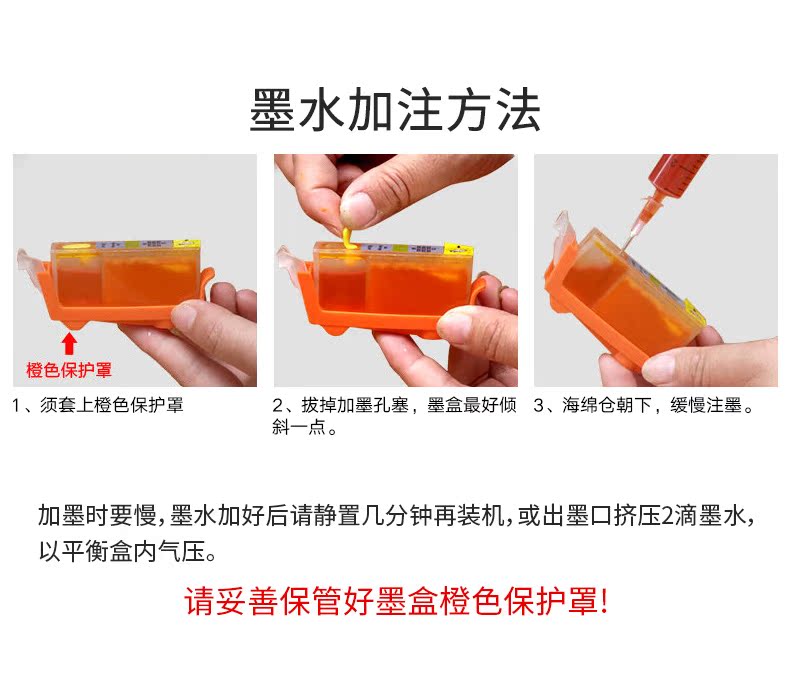 墨水加注方法

橙色保护罩

1、须套上橙色保护罩

2、拔掉加墨孔塞，墨盒最好倾斜一点。

3、海绵仓朝下，缓慢注墨。

加墨时要慢，墨水加好后请静置几分钟再装机，或出墨口挤压2滴墨水，以平衡盒内气压。

请妥善保管好墨盒橙色保护罩!