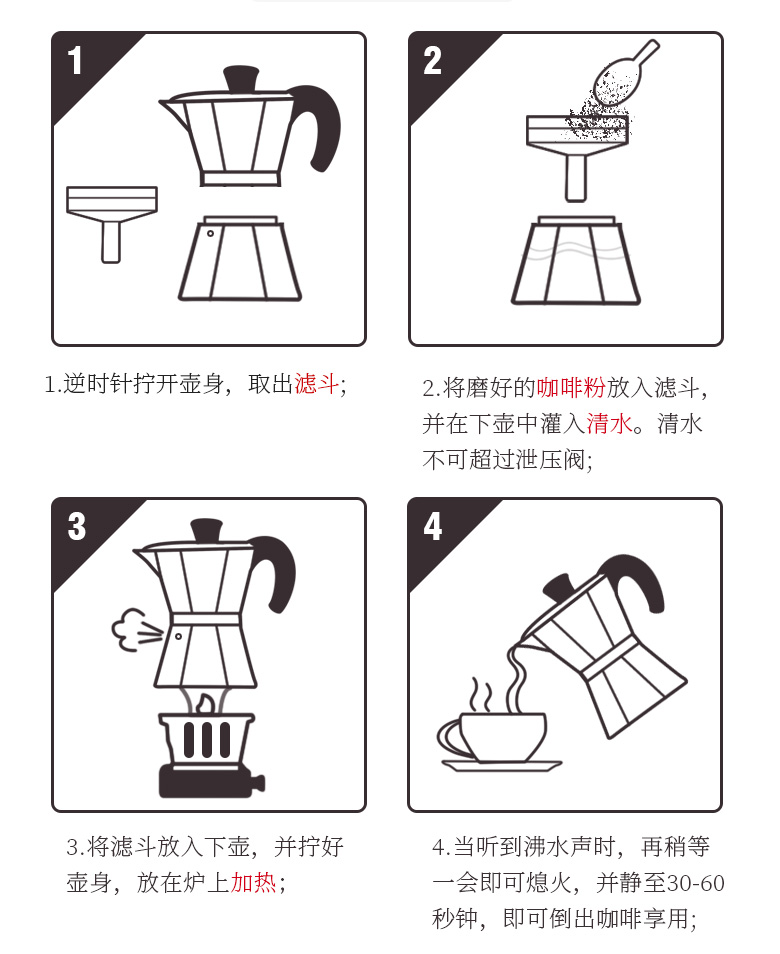 1

1.逆时针拧开壶身，取出滤斗；

2

2.将磨好的咖啡粉放入滤斗，并在下壶中灌入清水。清水不可超过泄压阀；

3

3.将滤斗放入下壶，并拧好壶身，放在炉上加热；

4

4.当听到沸水声时，再稍等一会即可熄火，并静至30-60秒钟，即可倒出咖啡享用；