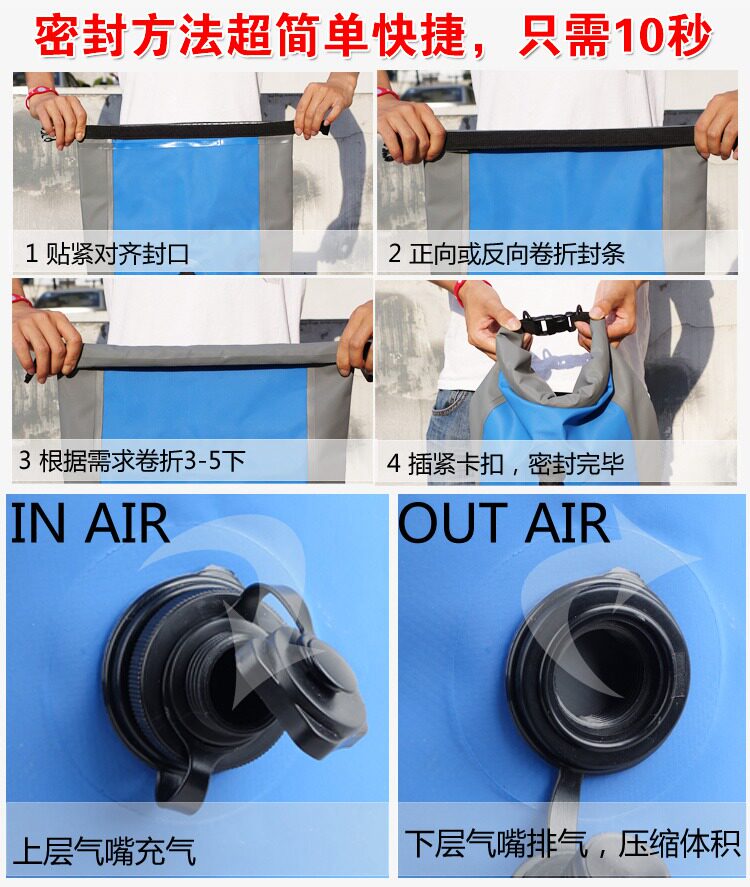 密封方法超简单快捷，只需10秒

1 贴紧对齐封口

2 正向或反向卷折封条

3 根据需求卷折3-5下

4 插紧卡扣，密封完毕

IN AIR

上层气嘴充气

OUT AIR

下层气嘴排气，压缩体积