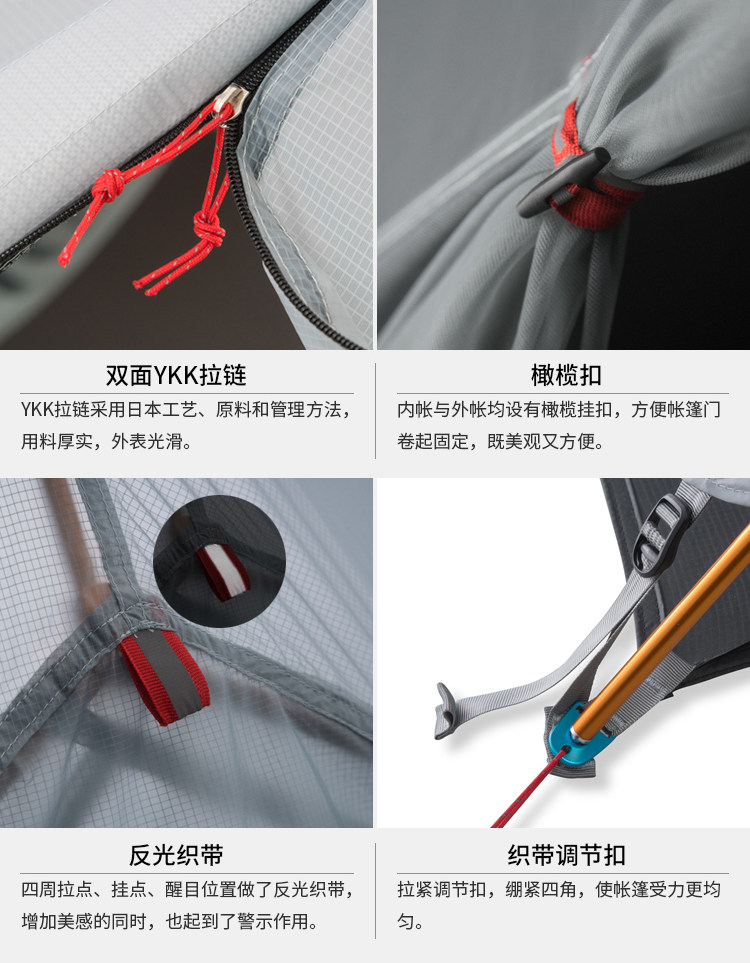 双面YKK拉链

YKK拉链采用日本工艺、原料和管理方法，用料厚实，外表光滑。

橄榄扣

内帐与外帐均设有橄榄挂扣，方便帐篷门卷起固定，既美观又方便。

反光织带

四周拉点、挂点、醒目位置做了反光织带，增加美感的同时，也起到了警示作用。

织带调节扣

拉紧调节扣，绷紧四角，使帐篷受力更均匀。