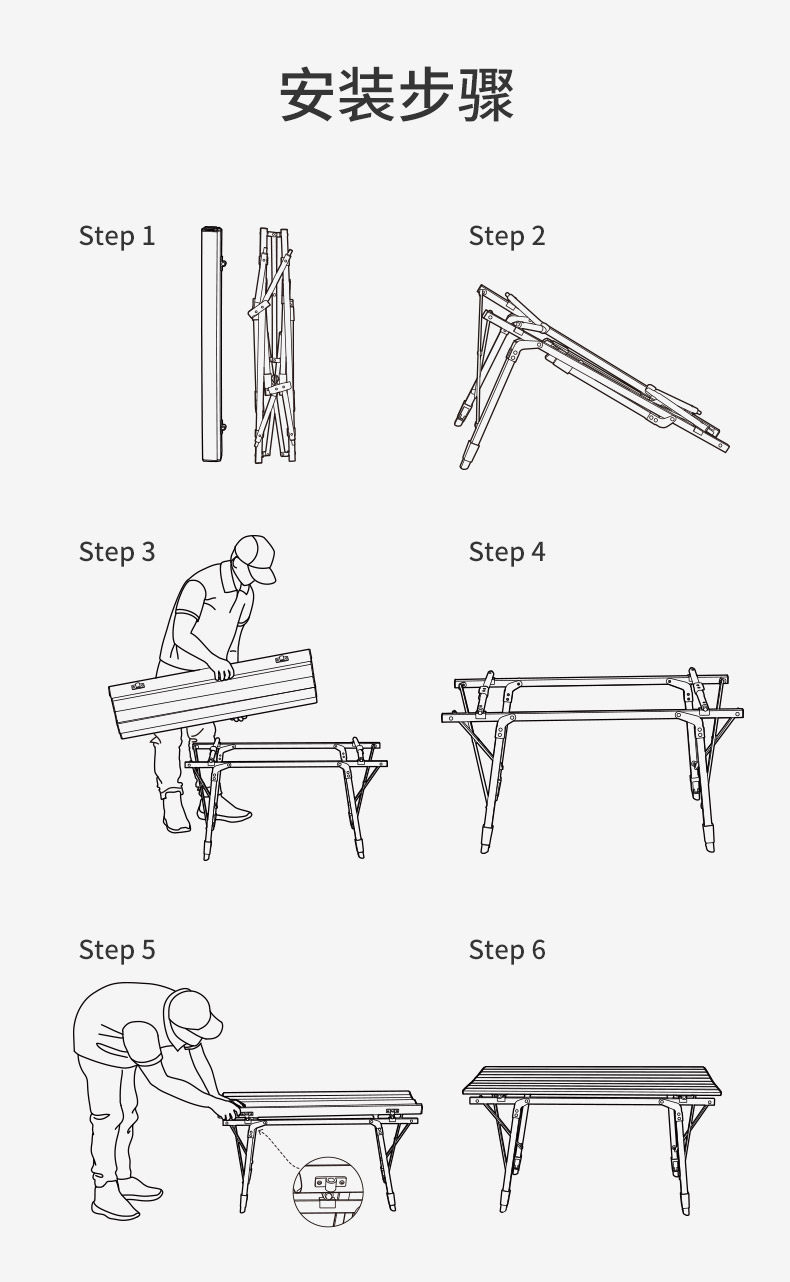 安装步骤

Step 1

Step 2

Step 3

Step 4

Step 5

Step 6