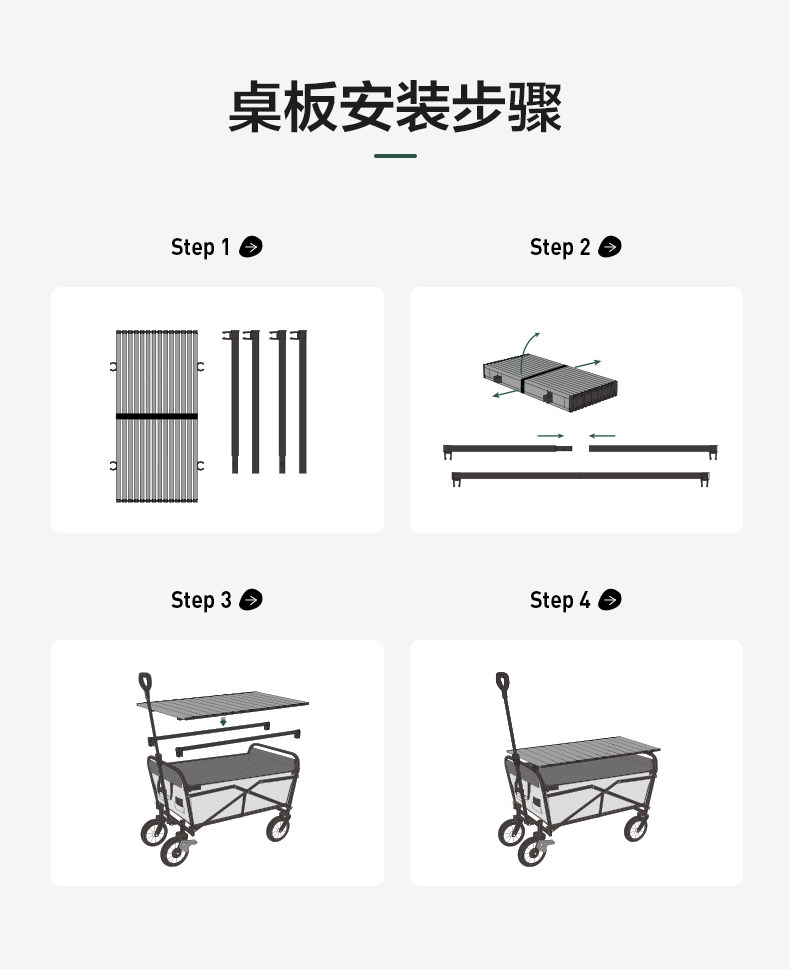 桌板安装步骤

Step 1

Step 2

Step 3

Step 4