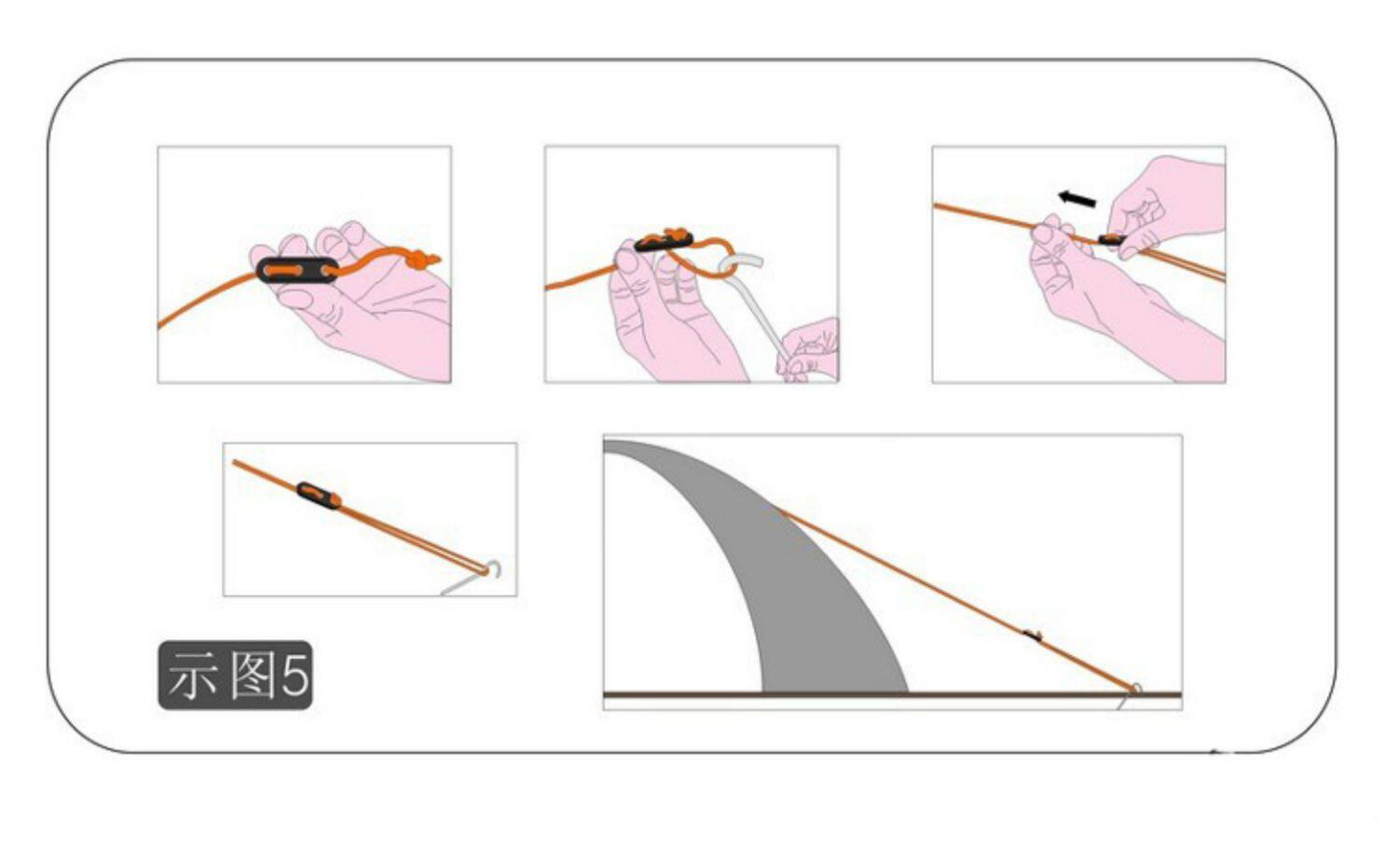 示图5