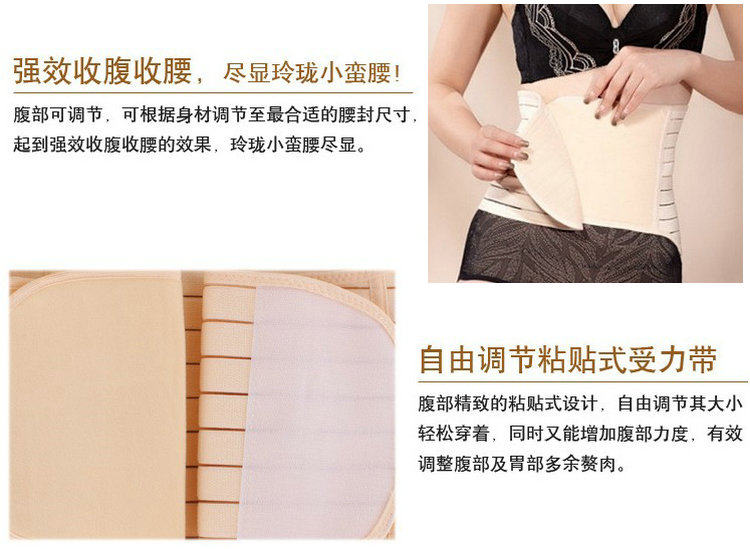 强效收腹收腰，尽显玲珑小蛮腰！

腹部可调节，可根据身材调节至最合适的腰封尺寸，起到强效收腹收腰的效果，玲珑小蛮腰尽显。

自由调节粘贴式受力带

腹部精致的粘贴式设计，自由调节其大小轻松穿着，同时又能增加腹部力度，有效调整腹部及胃部多余赘肉。