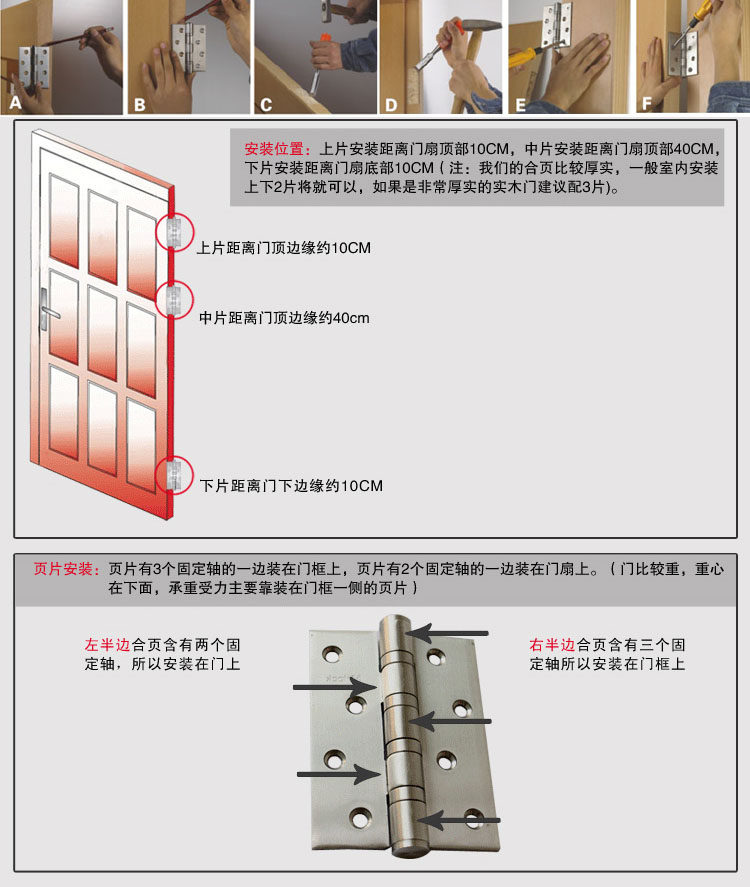 A B C D E F

安装位置：上片安装距离门扇顶部10CM，中片安装距离门扇顶部40CM，下片安装距离门扇底部10CM（注：我们的合页比较厚实，一般室内安装上下2片将就可以，如果是非常厚实的实木门建议配3片）。

上片距离门顶边缘约10CM

中片距离门顶边缘约40cm

下片距离门下边缘约10CM

页片安装：页片有3个固定轴的一边装在门框上，页片有2个固定轴的一边装在门扇上。（门比较重，重心在下面，承重受力主要靠装在门框一侧的页片）

左半边合页含有两个固定轴，所以安装在门上

右半边合页含有三个固定轴所以安装在门框上