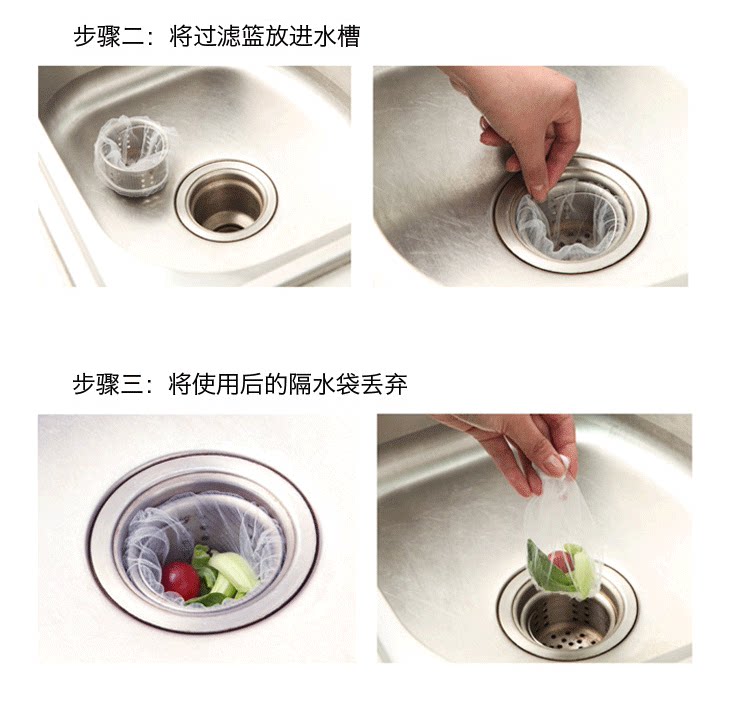 步骤二：将过滤篮放进水槽

步骤三：将使用后的隔水袋丢弃