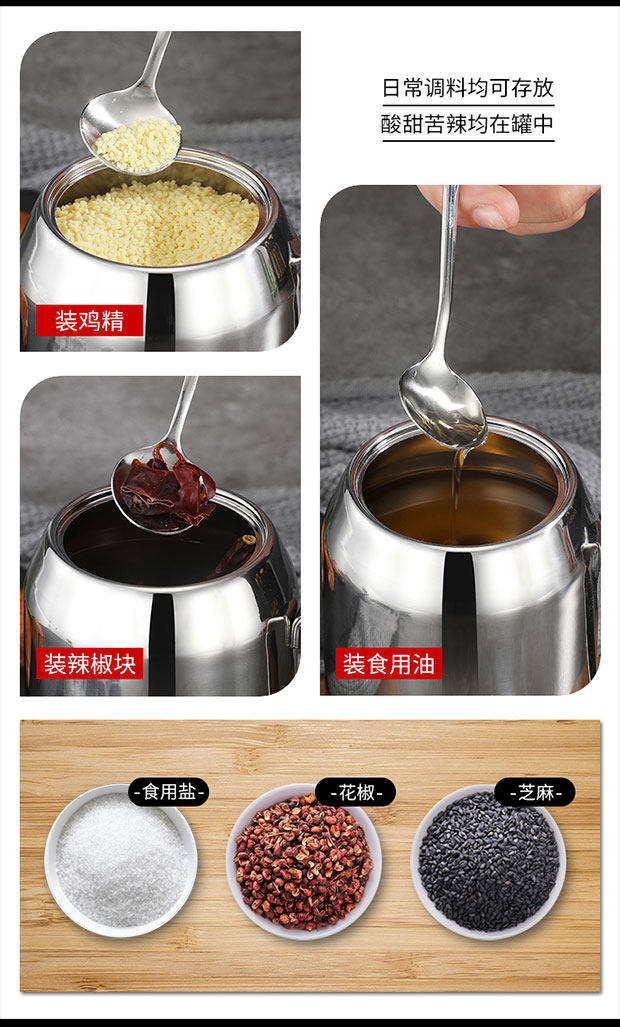 日常调料均可存放
酸甜苦辣均在罐中

装鸡精

装辣椒块

装食用油

-食用盐-

-花椒-

-芝麻-