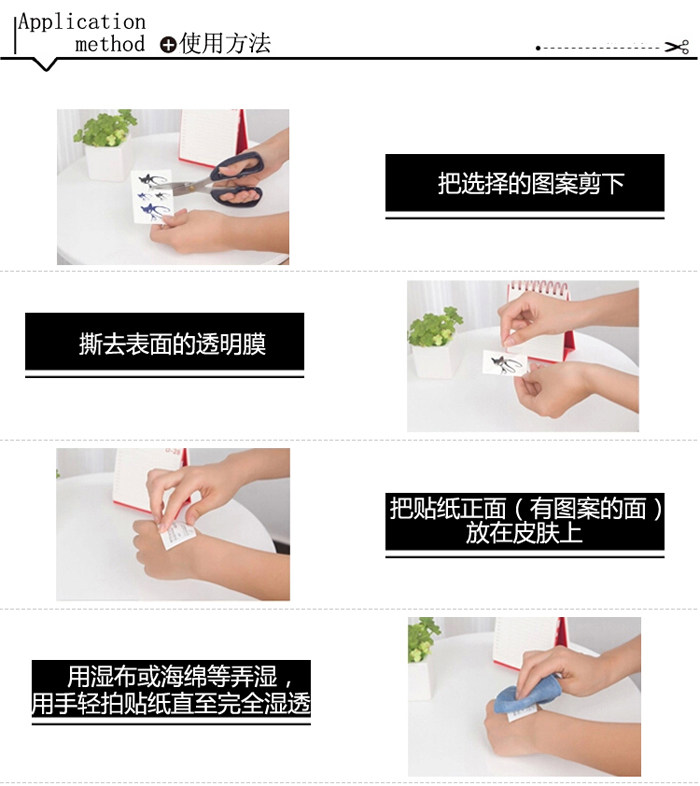 Application method 使用方法

把选择的图案剪下

撕去表面的透明膜

把贴纸正面（有图案的面）放在皮肤上

用湿布或海绵等弄湿，用手轻拍贴纸直至完全湿透