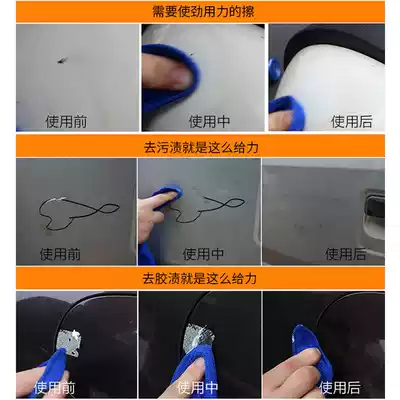 需要使劲用力的擦

使用前

使用中

使用后

去污渍就是这么给力

使用前

使用中

使用后

去胶渍就是这么给力

使用前

使用中

使用后