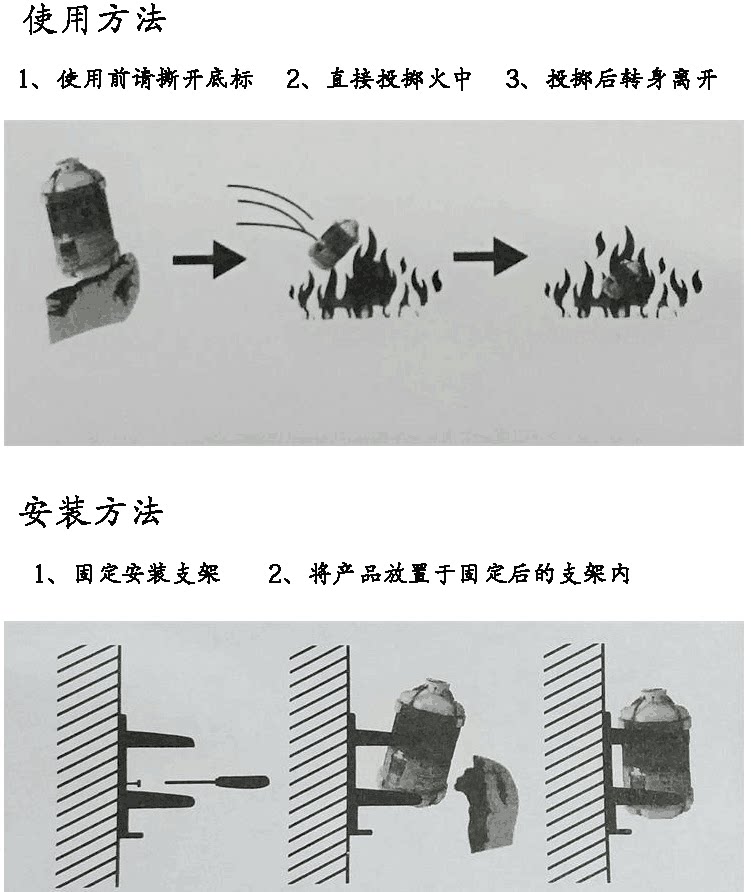 使用方法

1、使用前请撕开底标　2、直接投掷火中　3、投掷后转身离开

安装方法

1、固定安装支架　2、将产品放置于固定后的支架内