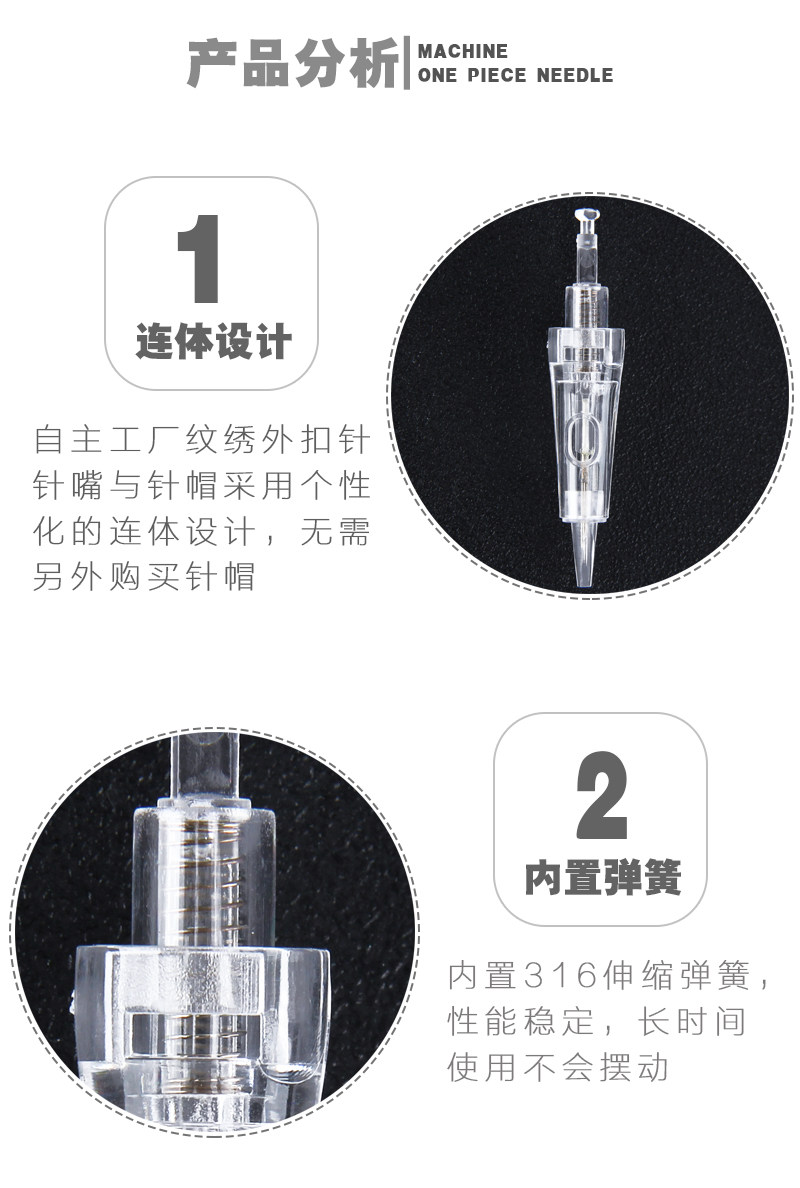 产品分析 MACHINE ONE PIECE NEEDLE

1
连体设计

自主工厂纹绣外扣针针嘴与针帽采用个性化的连体设计，无需另外购买针帽

2
内置弹簧

内置316伸缩弹簧，性能稳定，长时间使用不会摆动