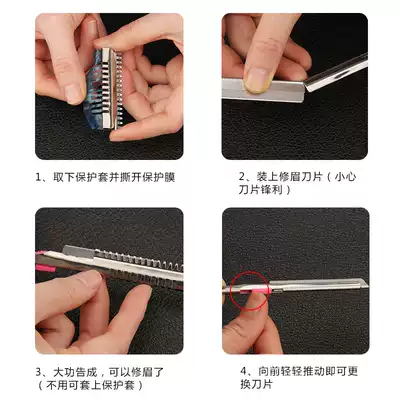 1、取下保护套并撕开保护膜

2、装上修眉刀片（小心刀片锋利）

3、大功告成，可以修眉了（不用可套上保护套）

4、向前轻轻推动即可更换刀片