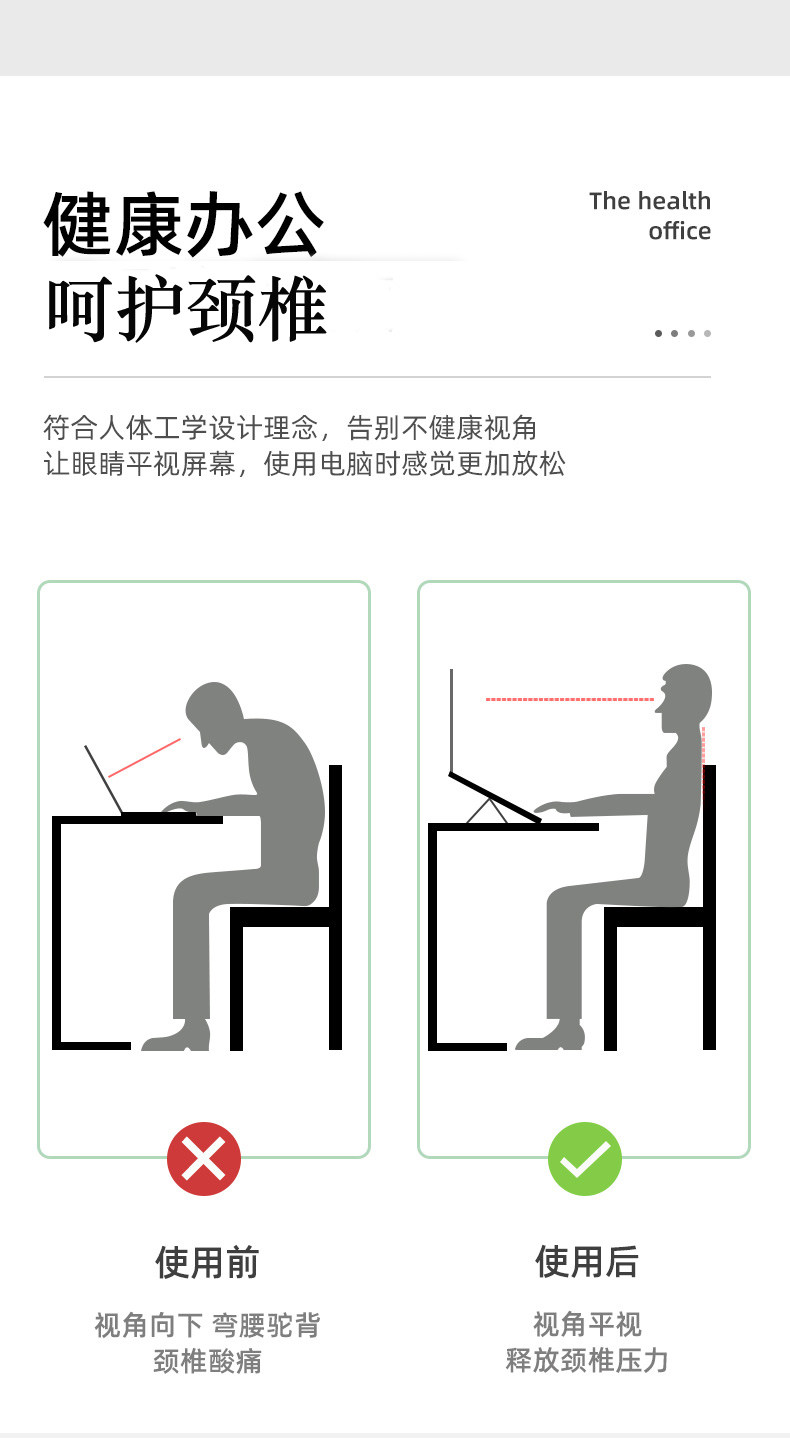 健康办公
呵护颈椎

The health office

符合人体工学设计理念，告别不健康视角
让眼睛平视屏幕，使用电脑时感觉更加放松

使用前
视角向下 弯腰驼背
颈椎酸痛

使用后
视角平视
释放颈椎压力