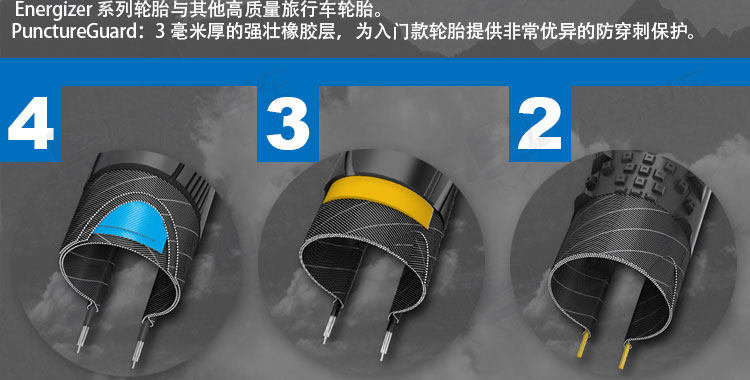 Energizer 系列轮胎与其他高质量旅行车轮胎。
PunctureGuard：3 毫米厚的强壮橡胶层，为入门款轮胎提供非常优异的防穿刺保护。

4

3

2