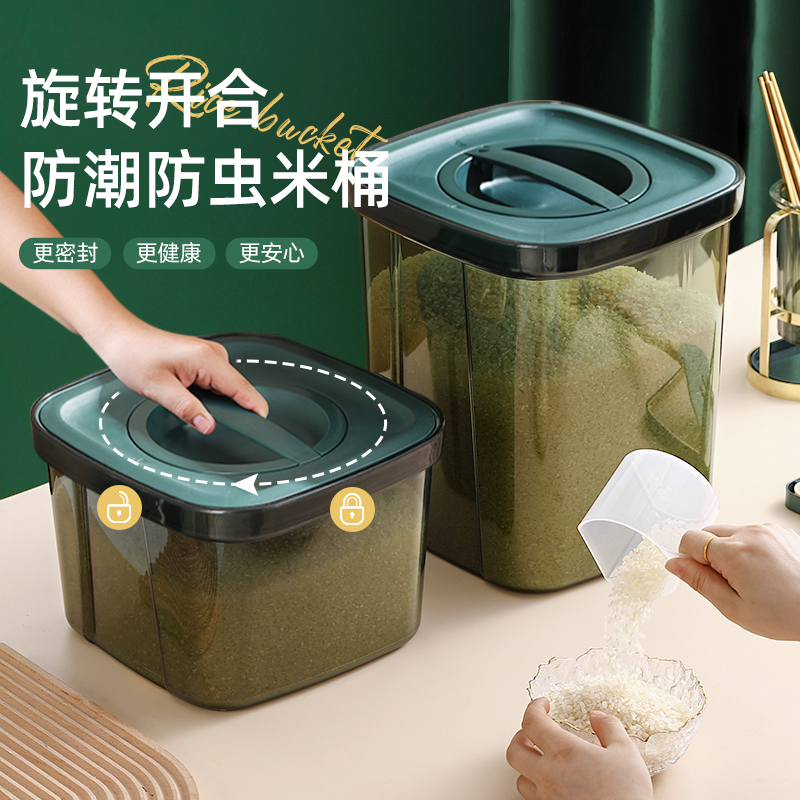 旋转开合
Rice bucket
防潮防虫米桶

更密封 更健康 更安心