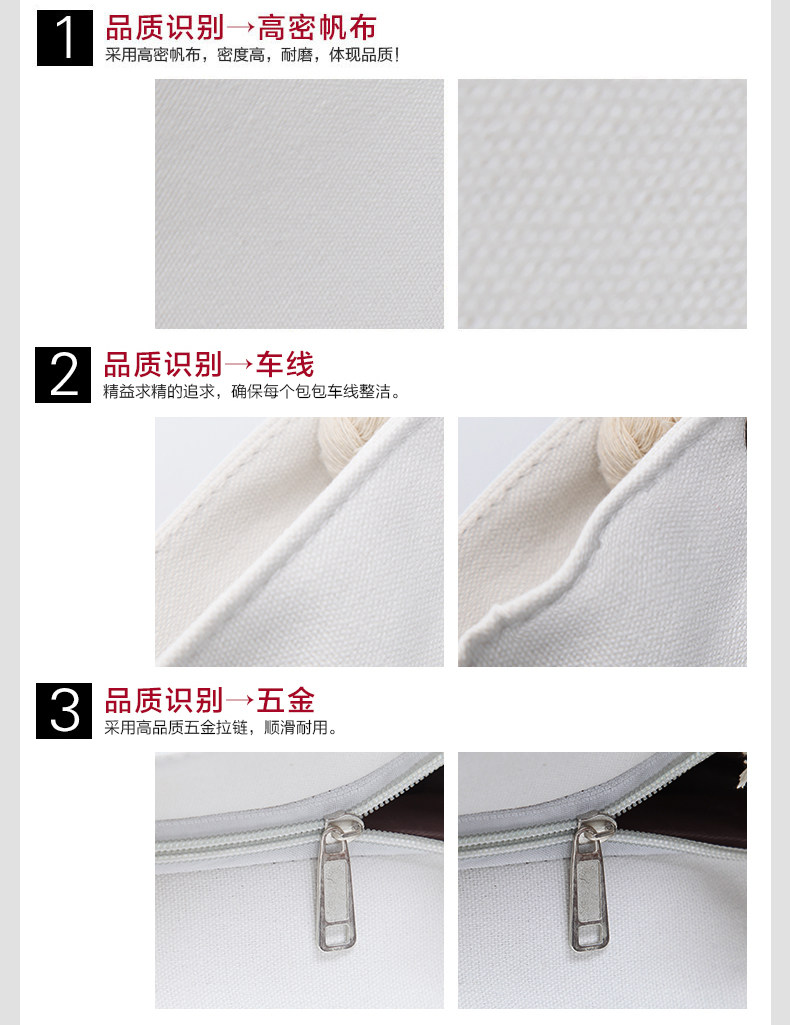 1 品质识别→高密帆布
采用高密帆布，密度高，耐磨，体现品质！

2 品质识别→车线
精益求精的追求，确保每个包包车线整洁。

3 品质识别→五金
采用高品质五金拉链，顺滑耐用。