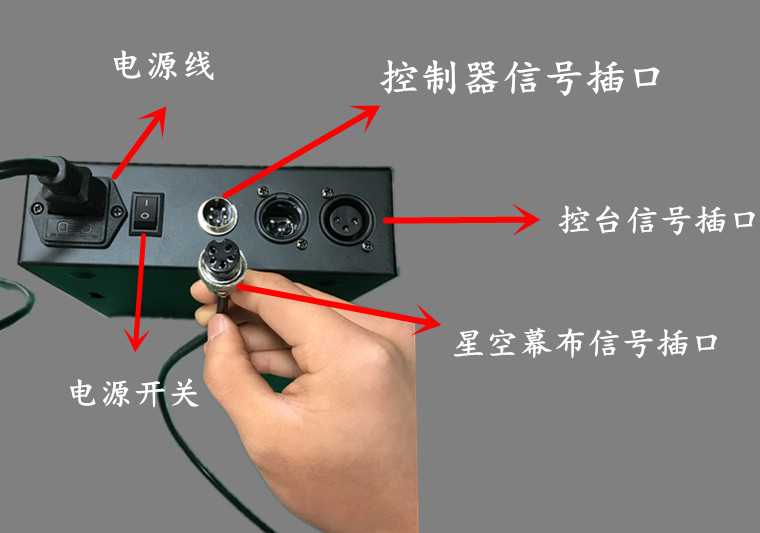 电源线

控制器信号插口

控台信号插口

星空幕布信号插口

电源开关