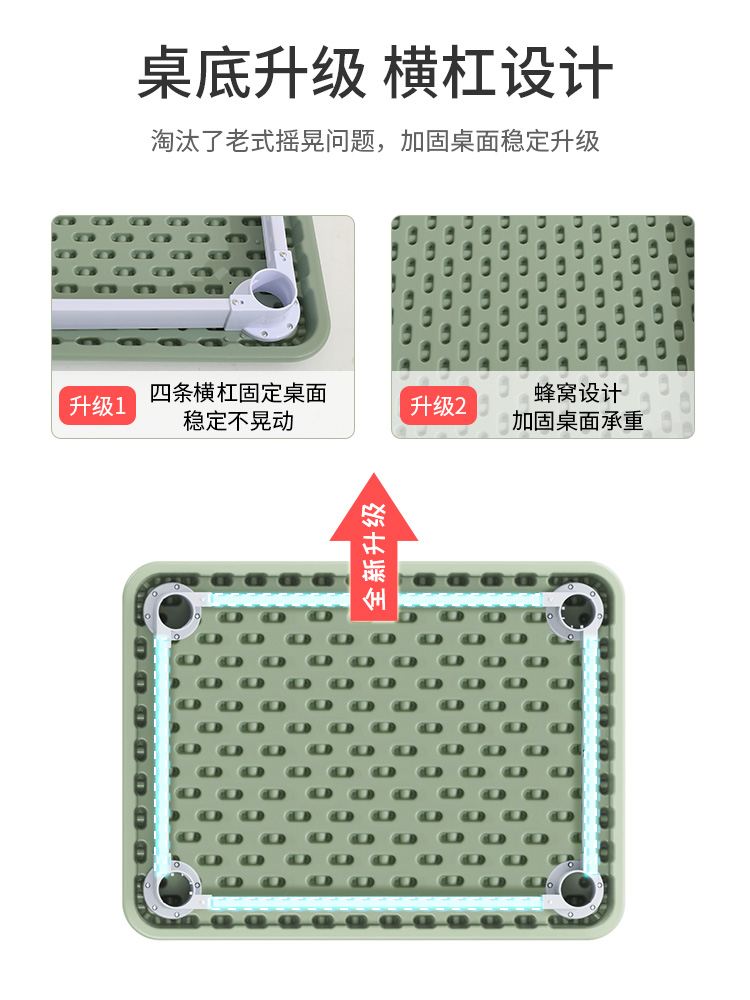 桌底升级 横杠设计

淘汰了老式摇晃问题，加固桌面稳定升级

升级1 四条横杠固定桌面 稳定不晃动

升级2 蜂窝设计 加固桌面承重

全新升级