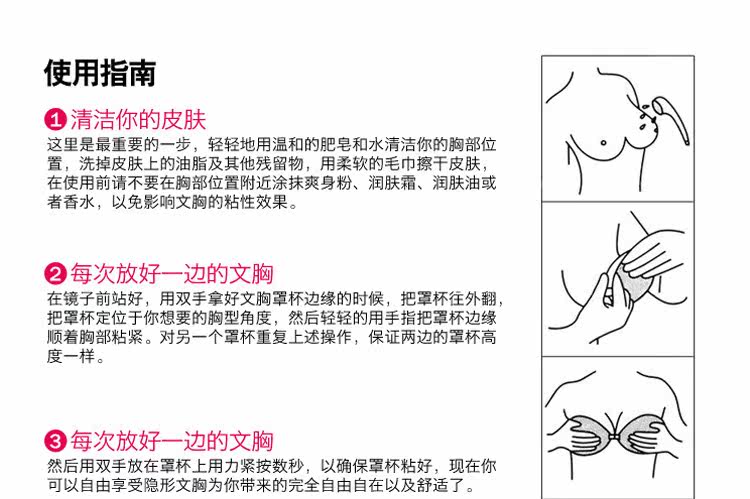 使用指南

1 清洁你的皮肤
这里是最重要的一步，轻轻地用温和的肥皂和水清洁你的胸部位置，洗掉皮肤上的油脂及其他残留物，用柔软的毛巾擦干皮肤，在使用前请不要在胸部位置附近涂抹爽身粉、润肤霜、润肤油或者香水，以免影响文胸的粘性效果。

2 每次放好一边的文胸
在镜子前站好，用双手拿好文胸罩杯边缘的时候，把罩杯往外翻，把罩杯定位于你想要的胸型角度，然后轻轻的用手指把罩杯边缘顺着胸部粘紧。对另一个罩杯重复上述操作，保证两边的罩杯高度一样。

3 每次放好一边的文胸
然后用双手放在罩杯上用力紧按数秒，以确保罩杯粘好，现在你可以自由享受隐形文胸为你带来的完全自由自在以及舒适了。