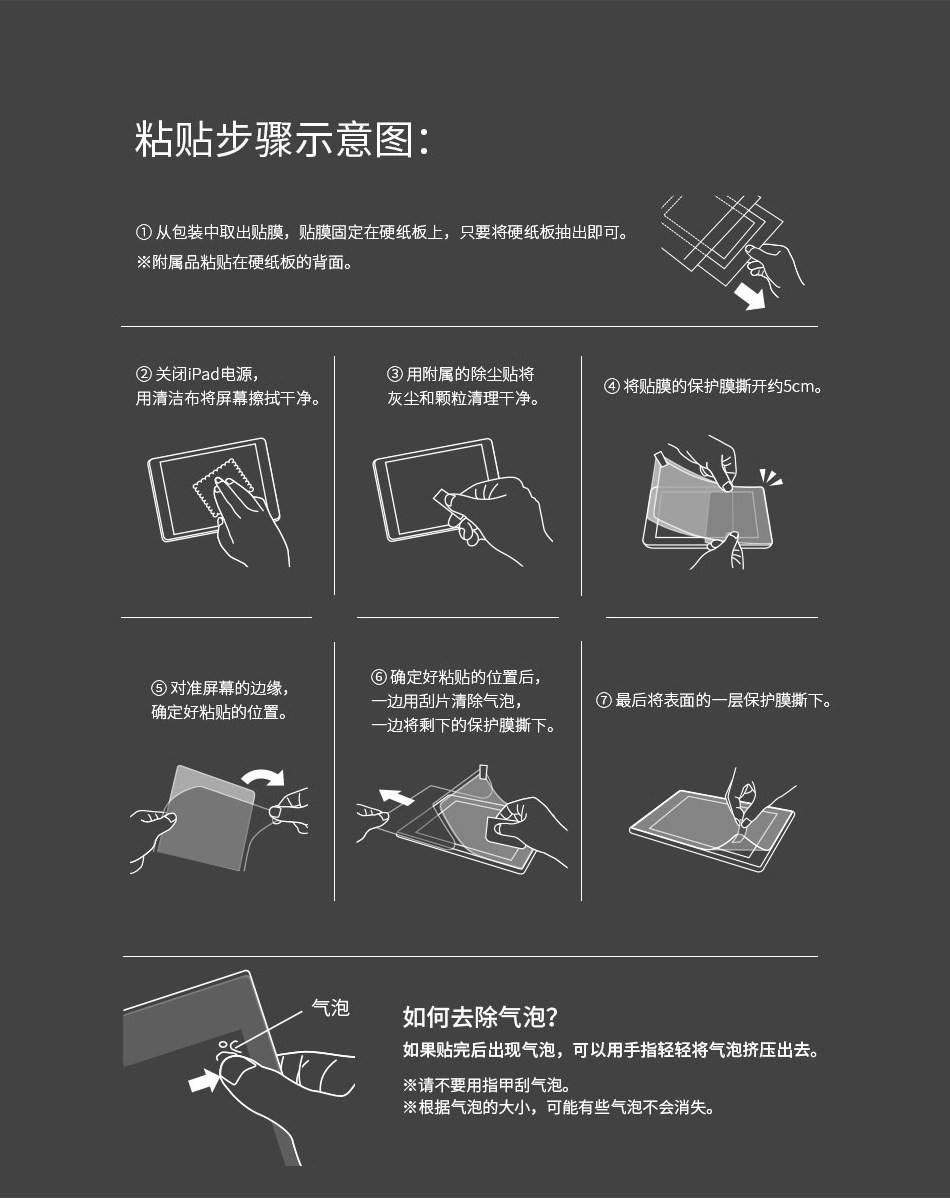 粘贴步骤示意图：

① 从包装中取出贴膜，贴膜固定在硬纸板上，只要将硬纸板抽出即可。
※附属品粘贴在硬纸板的背面。

② 关闭iPad电源，
用清洁布将屏幕擦拭干净。

③ 用附属的除尘贴将
灰尘和颗粒清理干净。

④ 将贴膜的保护膜撕开约5cm。

⑤ 对准屏幕的边缘，
确定好粘贴的位置。

⑥ 确定好粘贴的位置后，
一边用刮片清除气泡，
一边将剩下的保护膜撕下。

⑦ 最后将表面的一层保护膜撕下。

气泡

如何去除气泡？
如果贴完后出现气泡，可以用手指轻轻将气泡挤压出去。

※请不要用指甲刮气泡。
※根据气泡的大小，可能有些气泡不会消失。