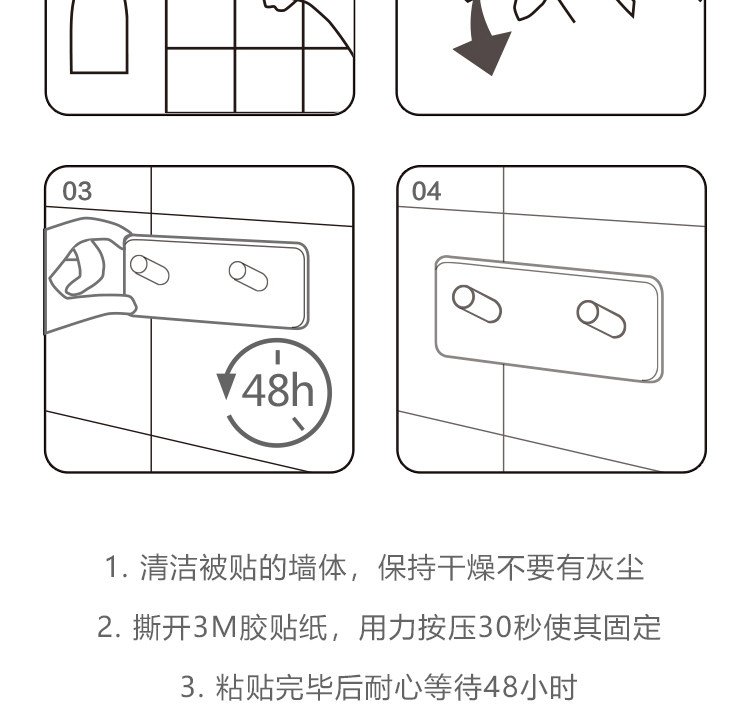 03

48h

04

1. 清洁被贴的墙体，保持干燥不要有灰尘

2. 撕开3M胶贴纸，用力按压30秒使其固定

3. 粘贴完毕后耐心等待48小时