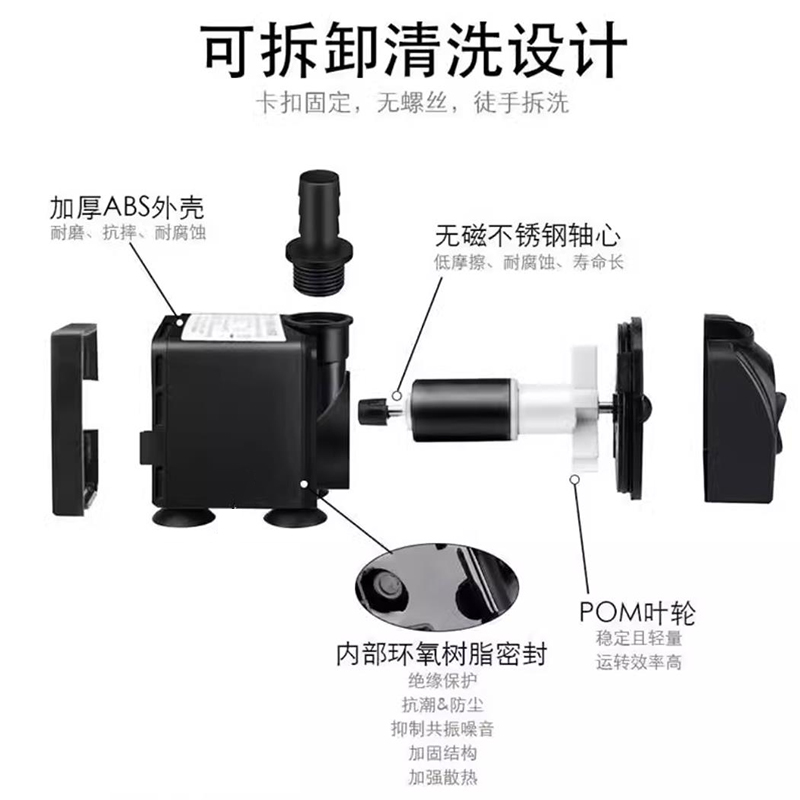 可拆卸清洗设计
卡扣固定，无螺丝，徒手拆洗

加厚ABS外壳
耐磨、抗摔、耐腐蚀

无磁不锈钢轴心
低摩擦、耐腐蚀、寿命长

POM叶轮
稳定且轻量
运转效率高

内部环氧树脂密封
绝缘保护
抗潮&防尘
抑制共振噪音
加固结构
加强散热