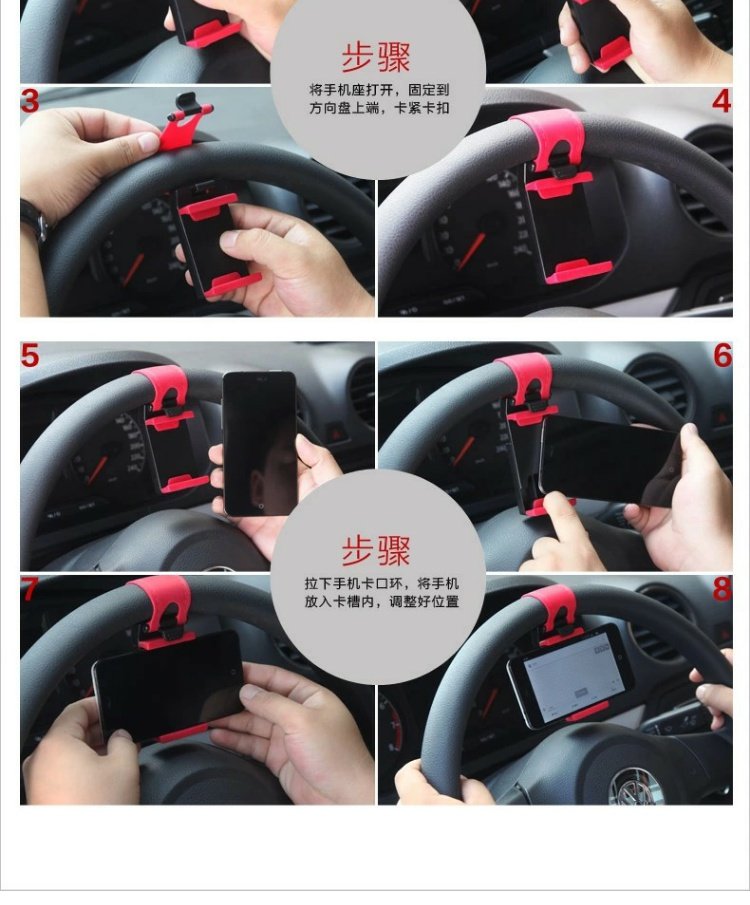 步骤

将手机座打开，固定到方向盘上端，卡紧卡扣

3

4

5

6

步骤

拉下手机卡口环，将手机放入卡槽内，调整好位置

7

8