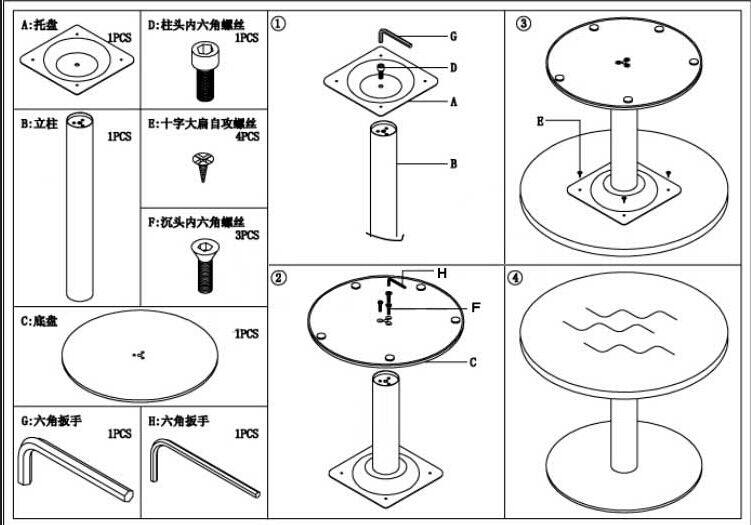 A:托盘
1PCS

D:柱头内六角螺丝
1PCS

B:立柱
1PCS

E:十字大扁自攻螺丝
4PCS

F:沉头内六角螺丝
3PCS

C:底盘
1PCS

G:六角扳手
1PCS

H:六角扳手
1PCS

①
G
D
A
B

②
H
F
C

③
E

④