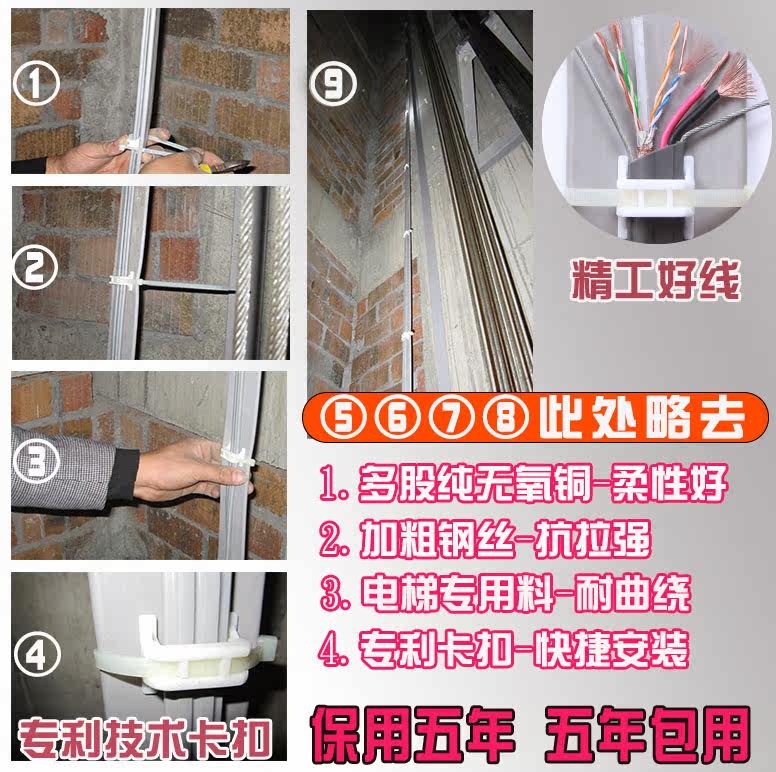 ①

②

③

④

专利技术卡扣

⑨

精工好线

⑤⑥⑦⑧此处略去

1. 多股纯无氧铜-柔性好

2. 加粗钢丝-抗拉强

3. 电梯专用料-耐曲绕

4. 专利卡扣-快捷安装

保用五年 五年包用